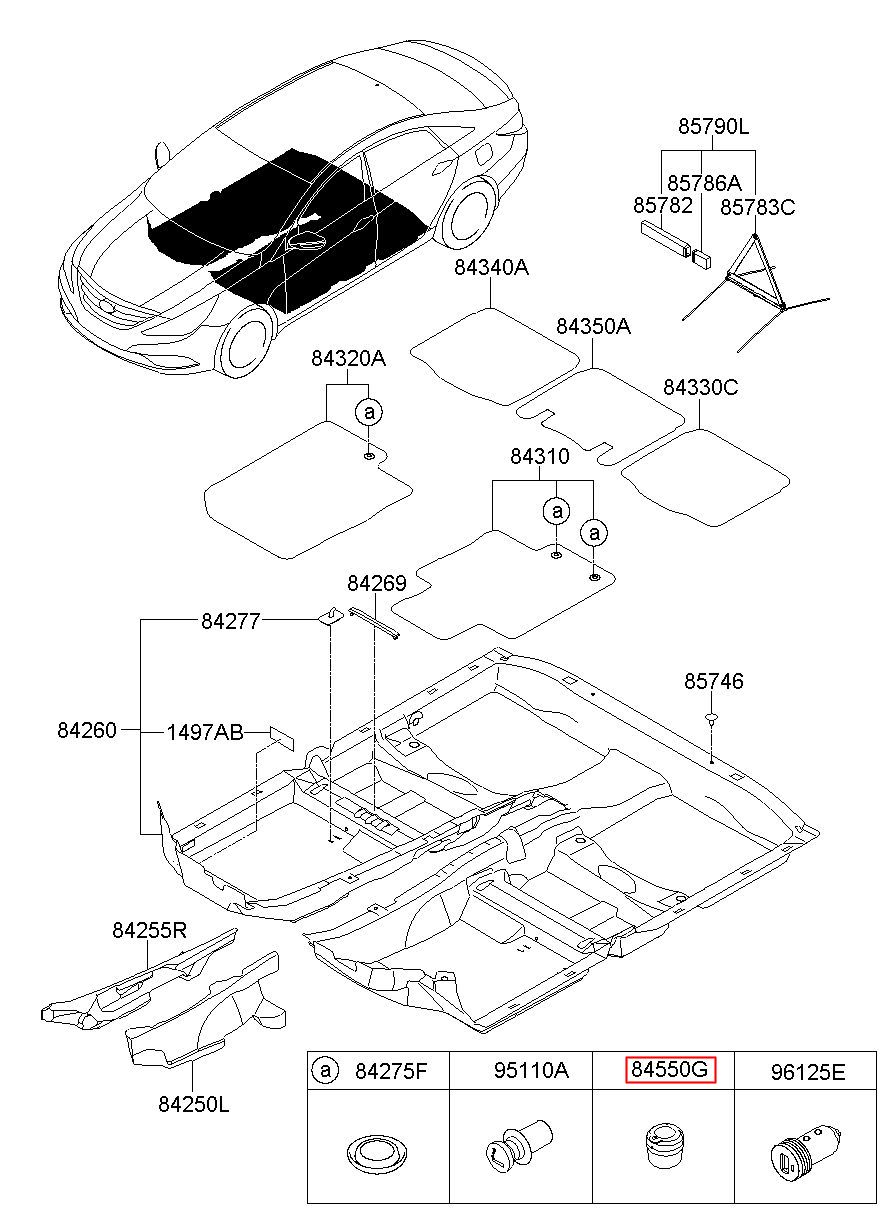 85790L
85786A
85782
85783C
84340A
84350A
84320A
a
84330C
84310
a
a
84269
84277
85746
84260
1497AB
84255R
84250L

| a 84275F | 95110A | 84550G | 96125E |
|---|---|---|---|
| | | | |