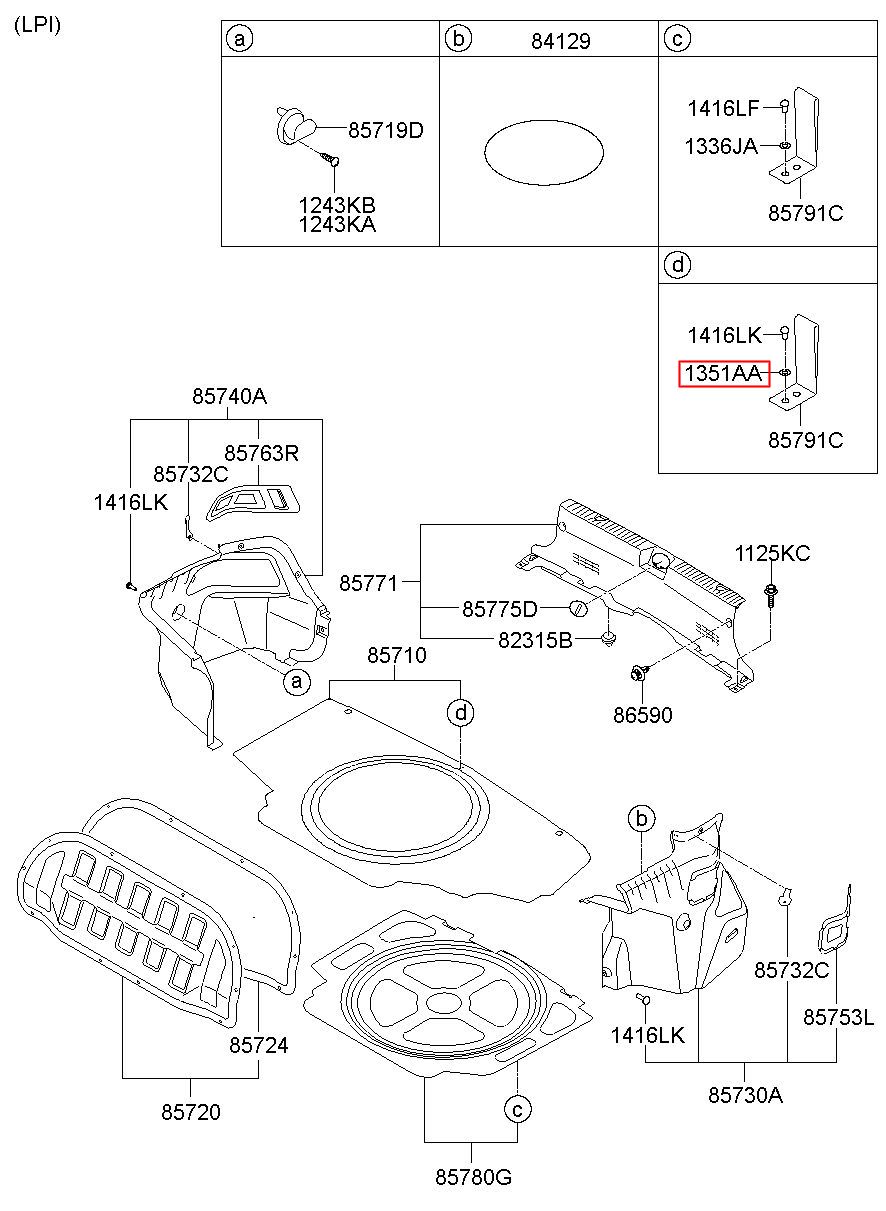 (LPI)

a
85719D
1243KB
1243KA

b
84129

c
1416LF
1336JA
85791C

d
1416LK
1351AA
85791C

85740A
85763R
85732C
1416LK
a

85771
85775D
82315B
1125KC
86590

85710
d

b
85732C
85753L
1416LK
85730A

85724
85720

c
85780G