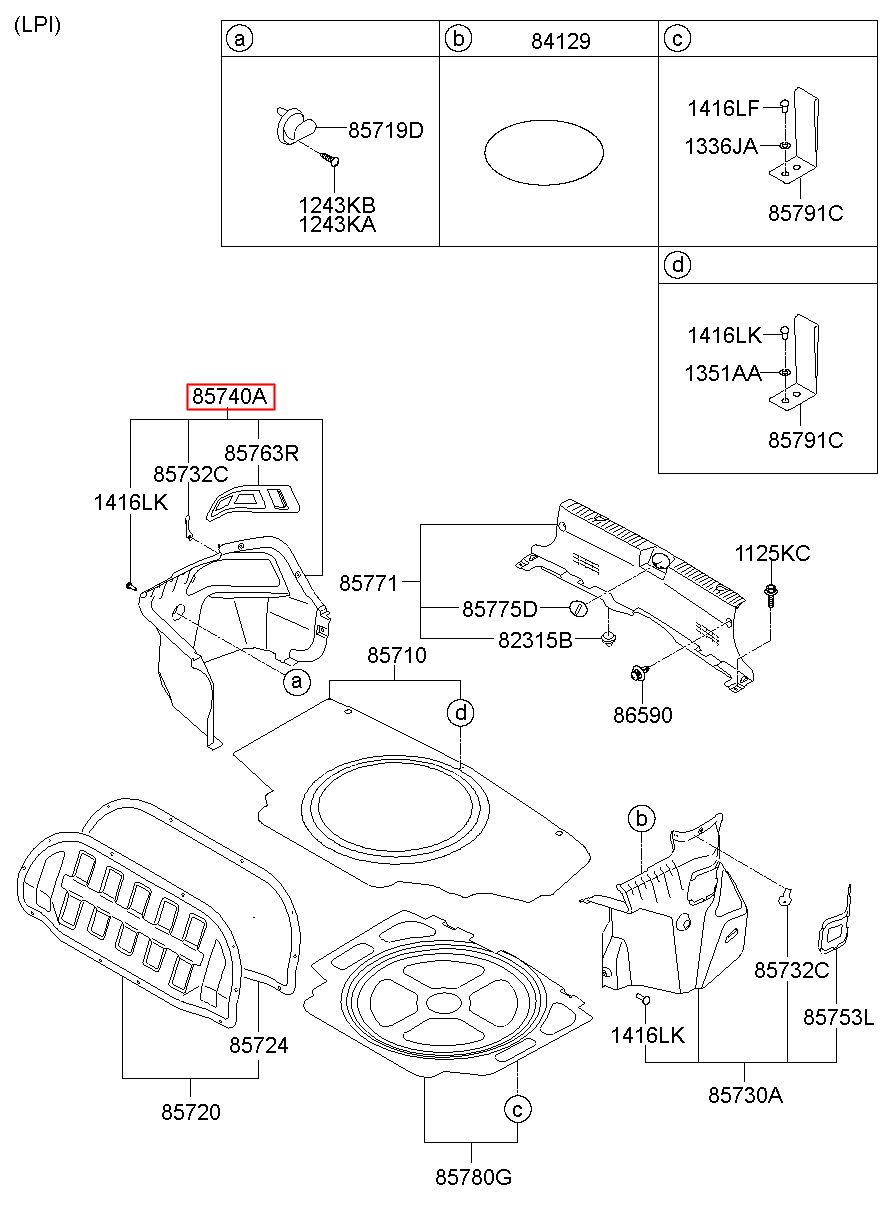 (LPI)

a
85719D
1243KB
1243KA

b 84129

c
1416LF
1336JA
85791C

d
1416LK
1351AA
85791C

85740A
85763R
85732C
1416LK
a

85771
85775D
82315B
1125KC
86590

85710
d

b
85732C
85753L
1416LK
85730A

85724
85720

c
85780G