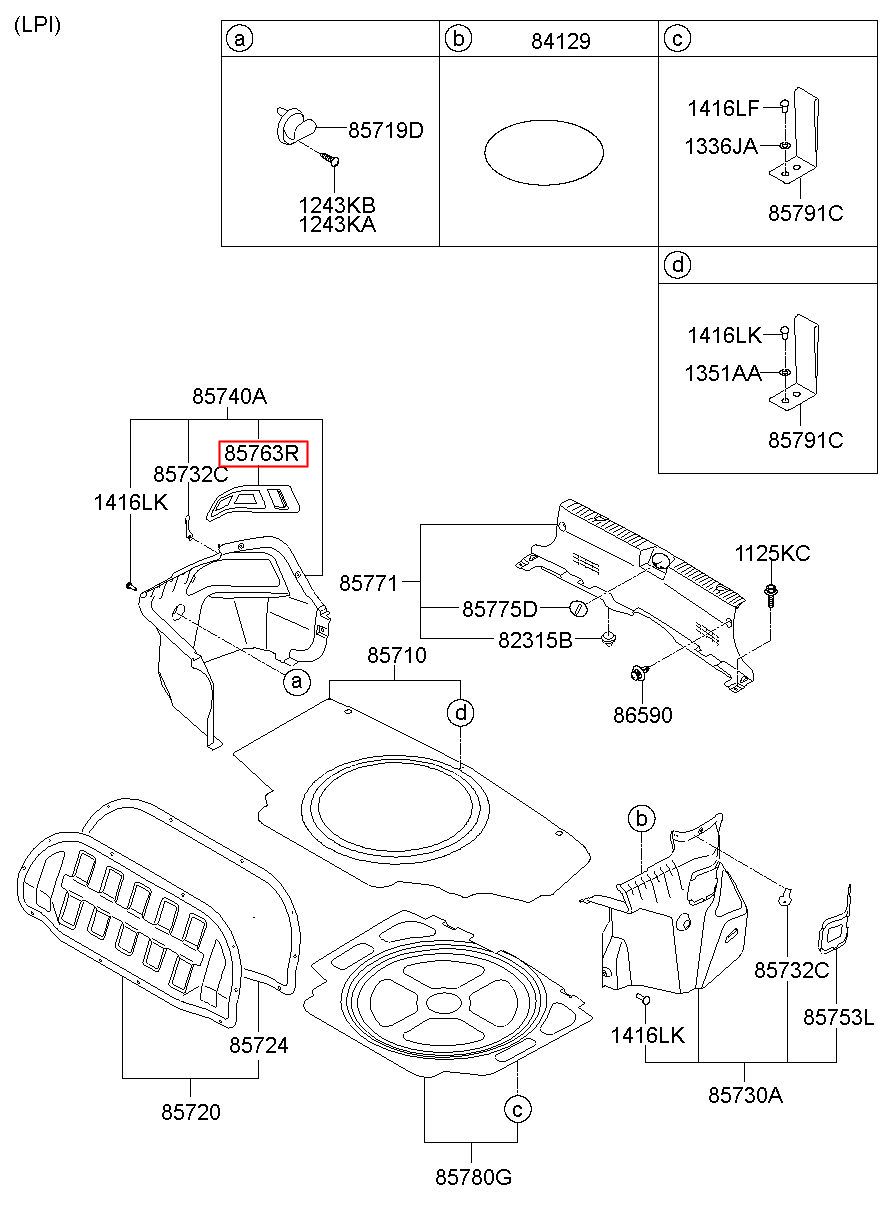 (LPI)

a
85719D
1243KB
1243KA

b
84129

c
1416LF
1336JA
85791C

d
1416LK
1351AA
85791C

85740A
85763R
85732C
1416LK
a

85771
85775D
82315B
1125KC
86590

85710
d

b
85732C
85753L
1416LK
85730A

85724
85720

c
85780G