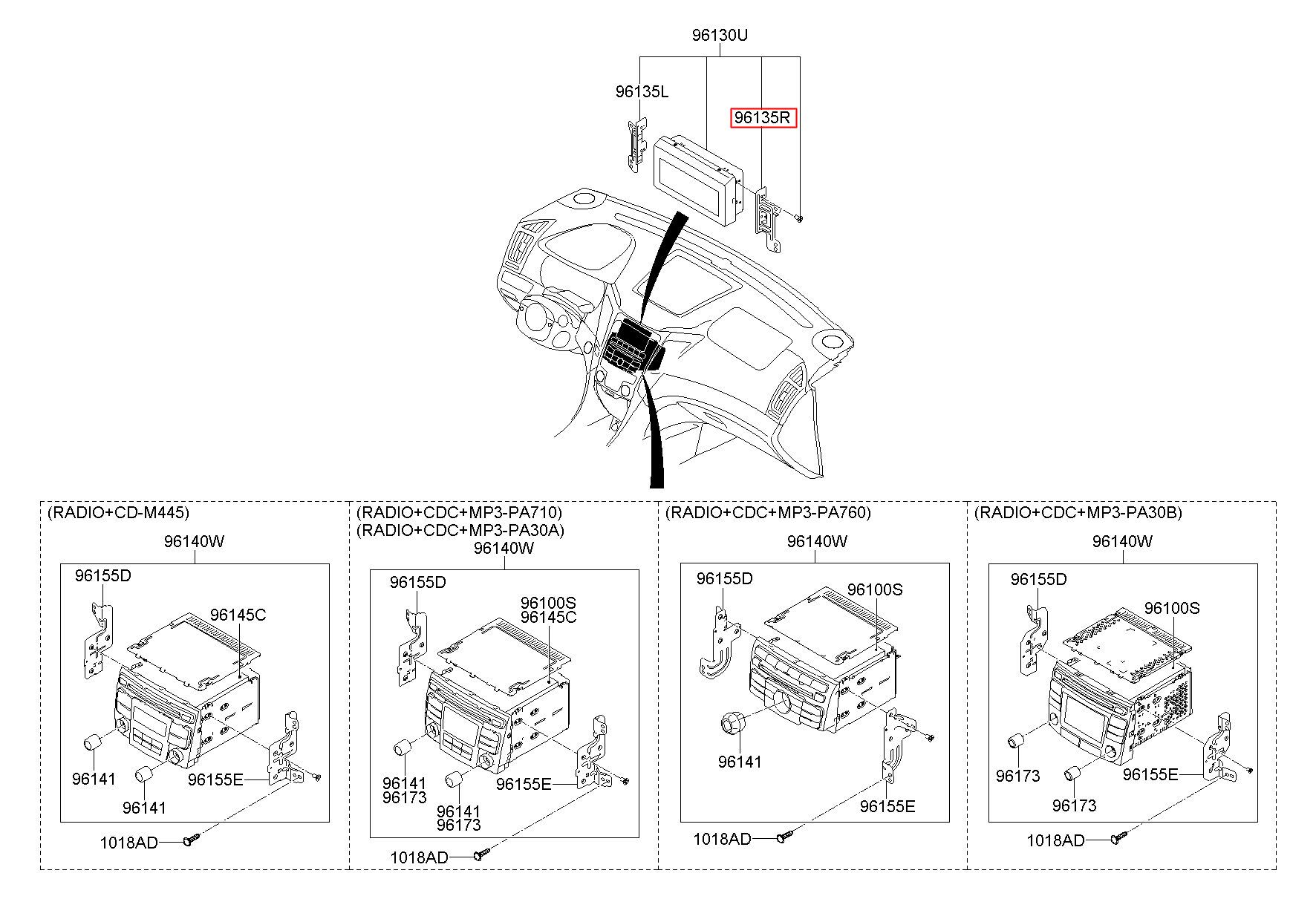 96130U
96135L
96135R

(RADIO+CD-M445)
96140W
96155D
96145C
96141
96141
96155E
1018AD

(RADIO+CDC+MP3-PA710)
(RADIO+CDC+MP3-PA30A)
96140W
96155D
96100S
96145C
96141
96173
96141
96173
96155E
1018AD

(RADIO+CDC+MP3-PA760)
96140W
96155D
96100S
96141
96155E
1018AD

(RADIO+CDC+MP3-PA30B)
96140W
96155D
96100S
96173
96173
96155E
1018AD