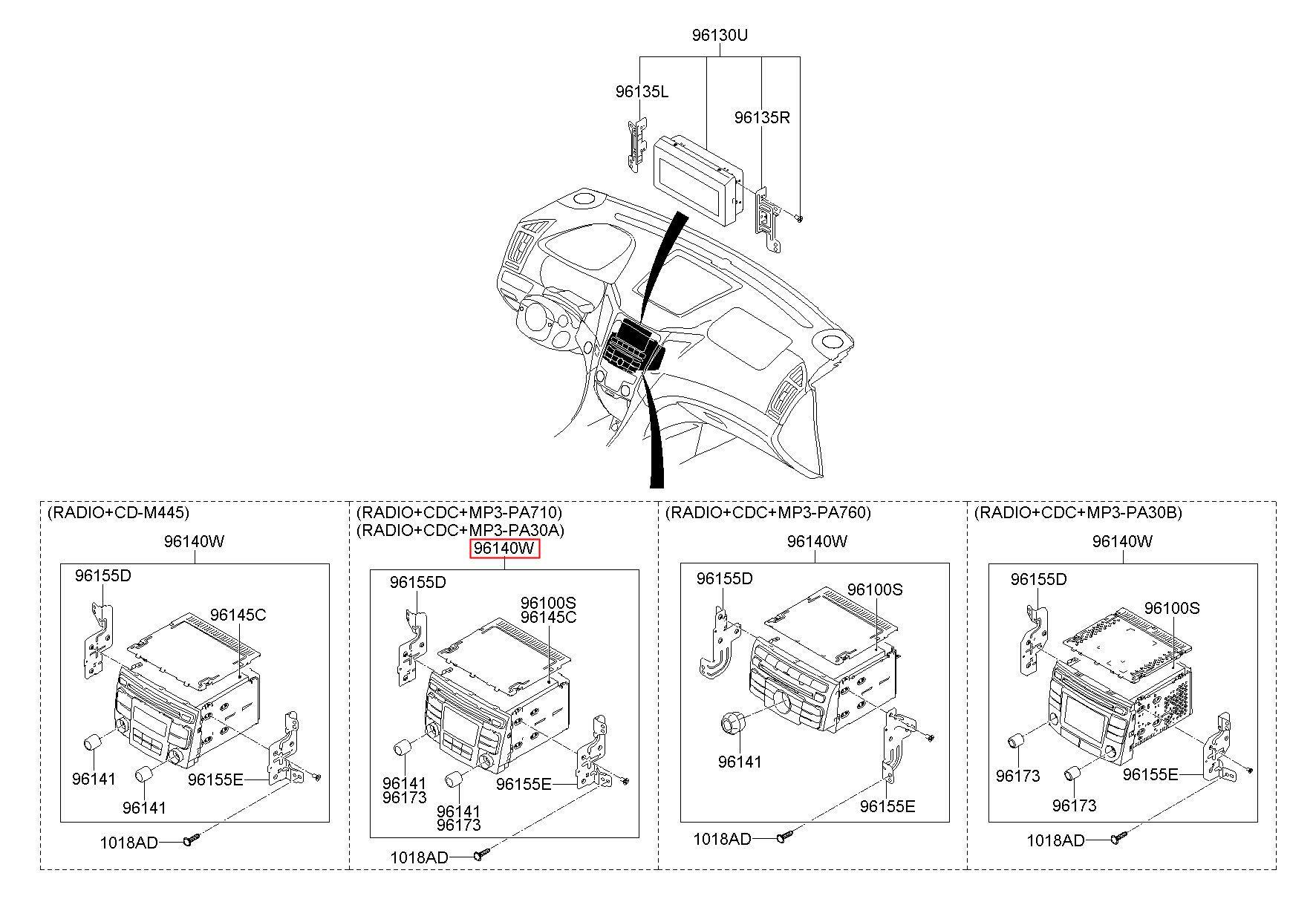 96130U
96135L
96135R

(RADIO+CD-M445)
96140W
96155D
96145C
96141
96141
96155E
1018AD

(RADIO+CDC+MP3-PA710)
(RADIO+CDC+MP3-PA30A)
96140W
96155D
96100S
96145C
96141
96173
96141
96173
96155E
1018AD

(RADIO+CDC+MP3-PA760)
96140W
96155D
96100S
96141
96155E
1018AD

(RADIO+CDC+MP3-PA30B)
96140W
96155D
96100S
96173
96173
96155E
1018AD