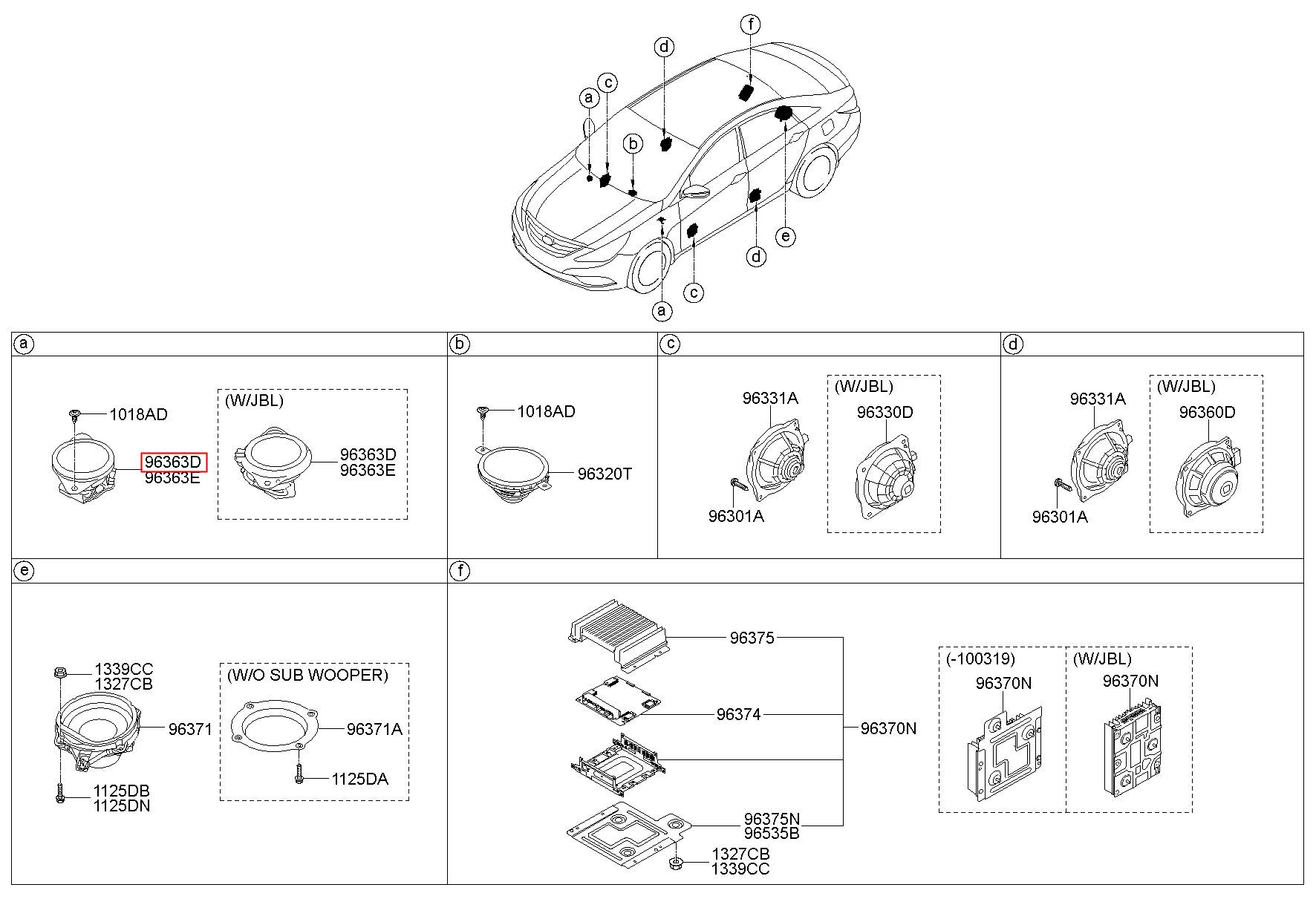 f
d
c
a
b
e
d
c
a

a
1018AD
96363D
96363E
(W/JBL)
96363D
96363E

b
1018AD
96320T

c
96331A
96301A
(W/JBL)
96330D

d
96331A
96301A
(W/JBL)
96360D

e
1339CC
1327CB
96371
1125DB
1125DN
(W/O SUB WOOPER)
96371A
1125DA

f
96375
96374
96370N
96375N
96535B
1327CB
1339CC
(-100319)
96370N
(W/JBL)
96370N