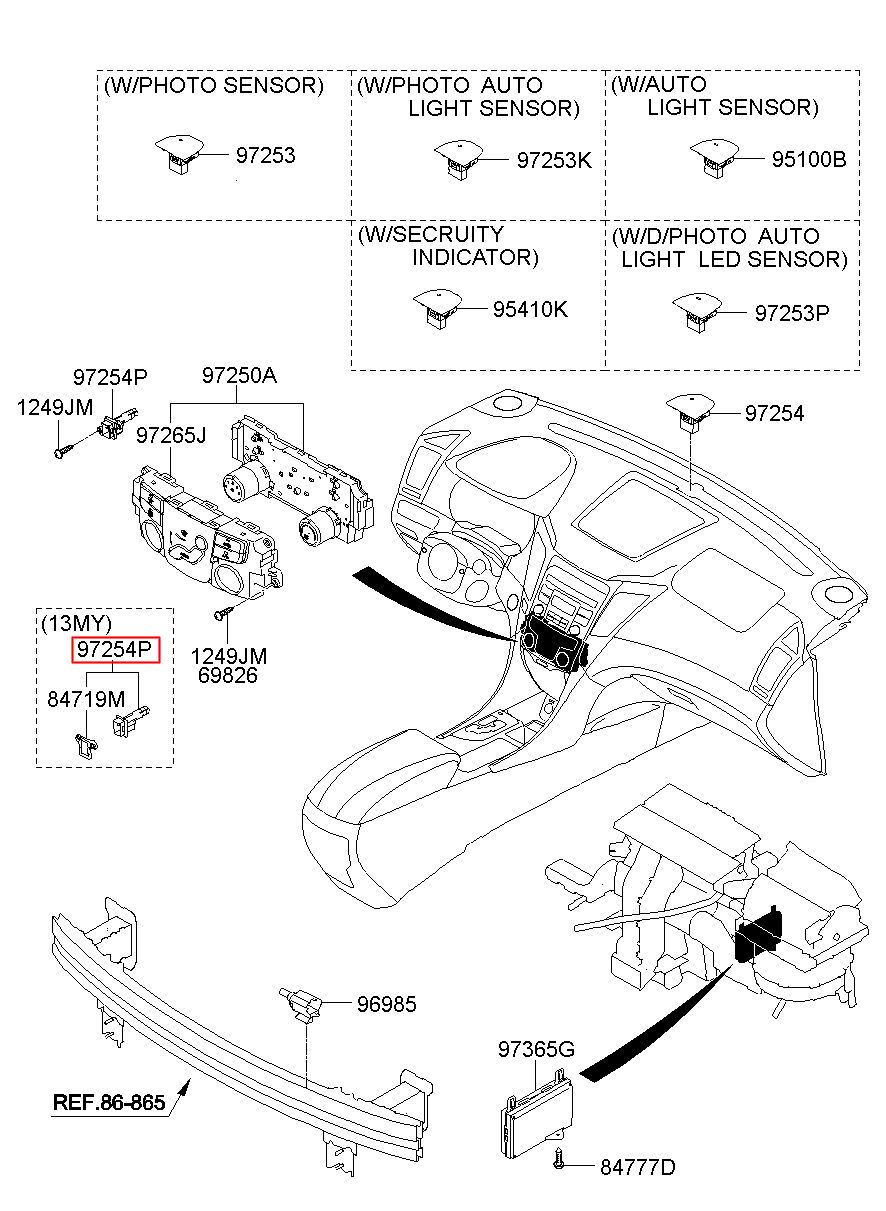 (W/PHOTO SENSOR)
97253

(W/PHOTO AUTO LIGHT SENSOR)
97253K

(W/AUTO LIGHT SENSOR)
95100B

(W/SECRUITY INDICATOR)
95410K

(W/D/PHOTO AUTO LIGHT LED SENSOR)
97253P

97254P
1249JM
97250A
97265J
97254

1249JM
69826

(13MY)
97254P
84719M

96985

REF.86-865

97365G
84777D