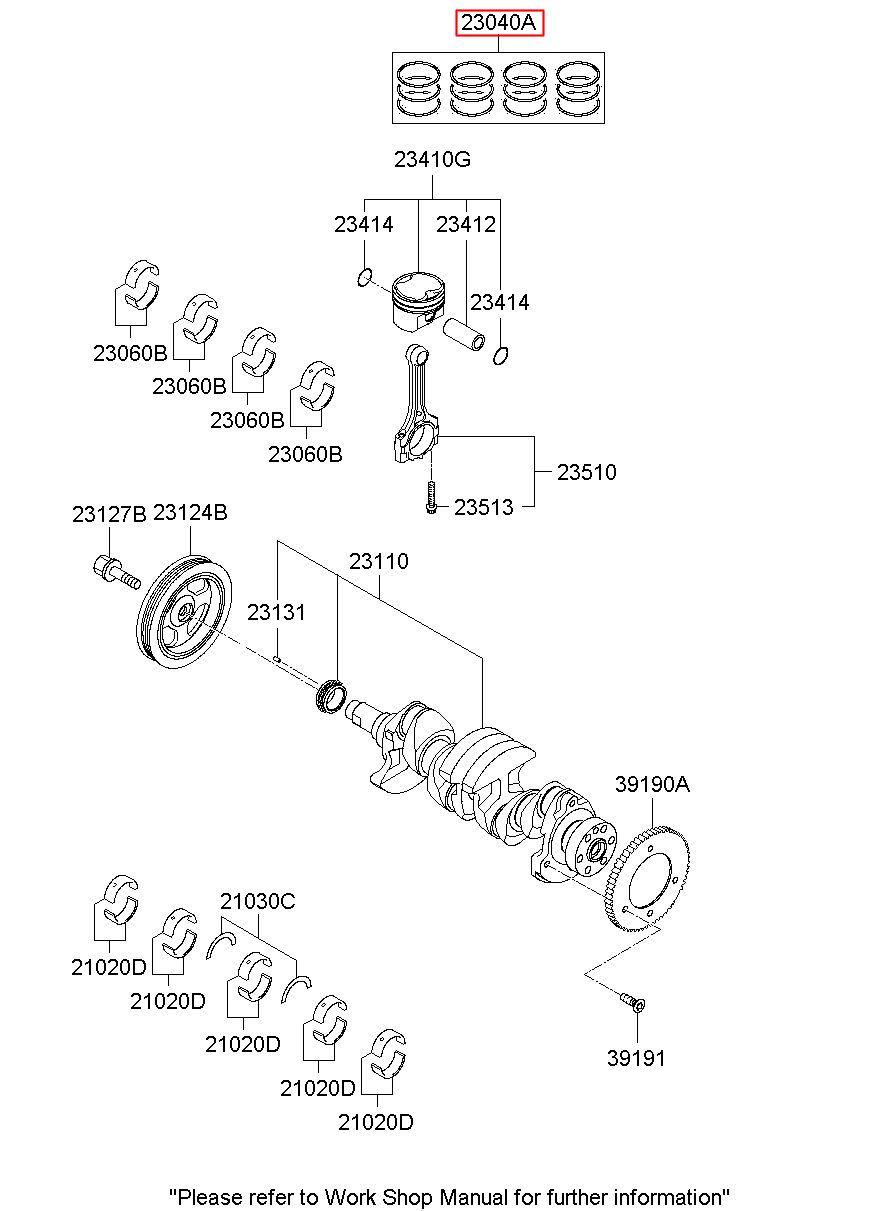 23040A

23410G

23414

23412

23414

23060B

23060B

23060B

23060B

23510

23513

23127B 23124B

23110

23131

39190A

21030C

21020D

21020D

21020D

21020D

21020D

39191

"Please refer to Work Shop Manual for further information"