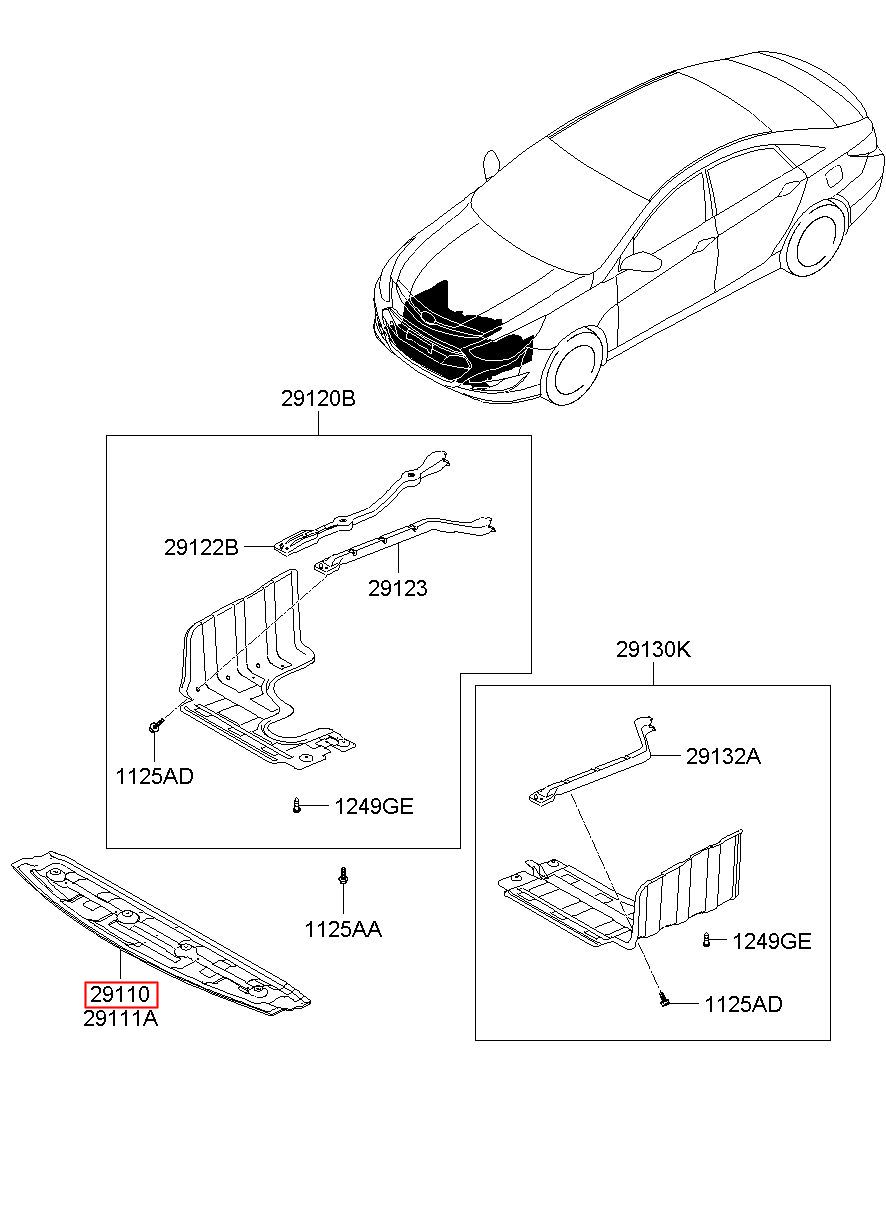 29120B

29122B

29123

1125AD

1249GE

29130K

29132A

1249GE

1125AD

1125AA

29110
29111A