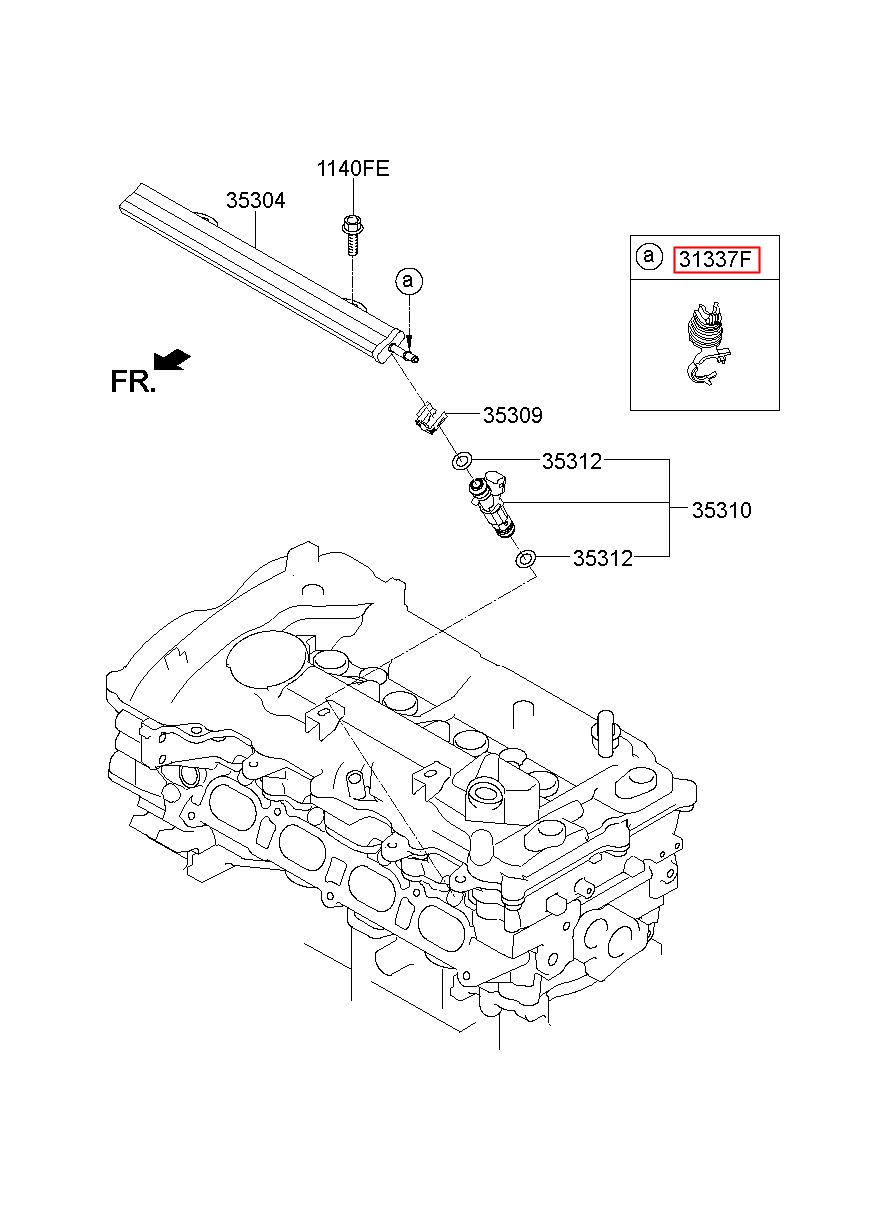 1140FE

35304

a

a

31337F

FR.

35309

35312

35310

35312