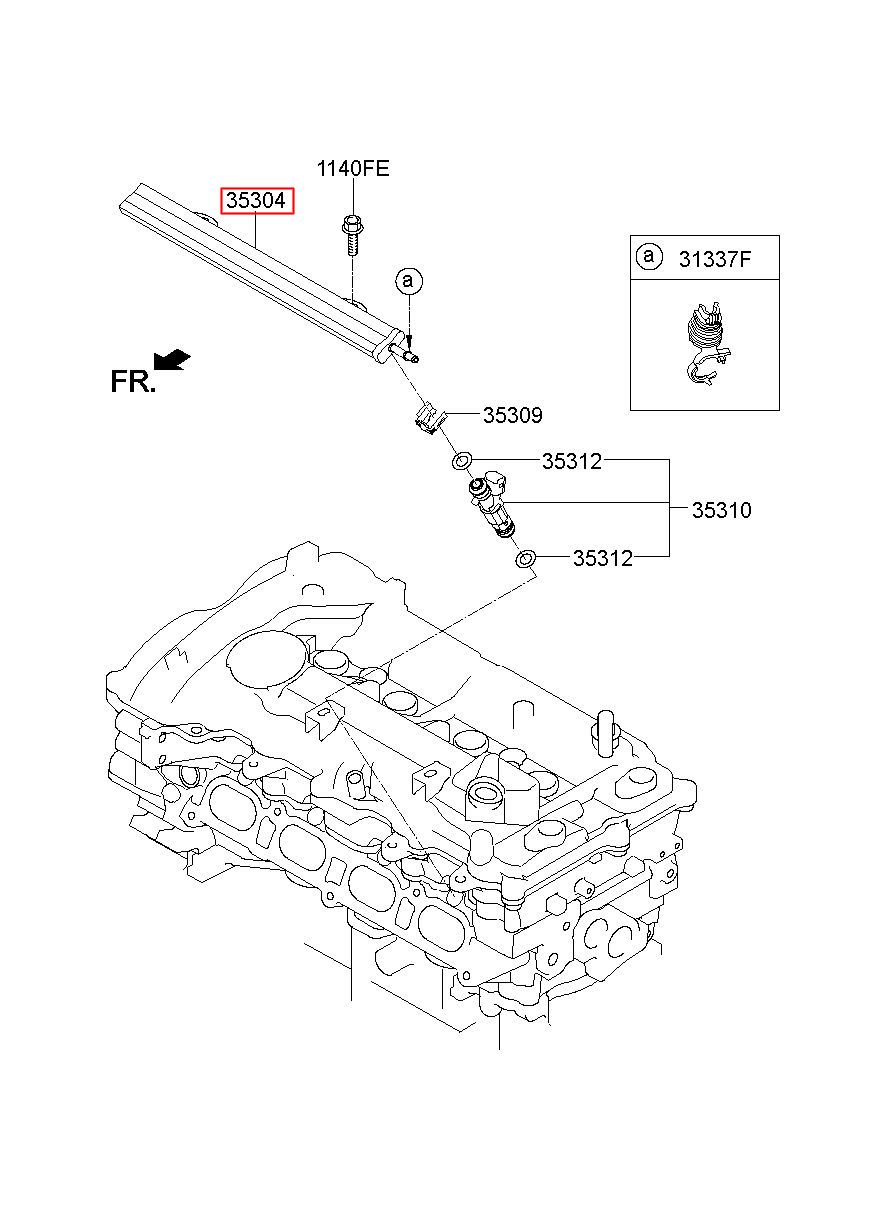 1140FE
35304
a
a 31337F
FR.
35309
35312
35310
35312