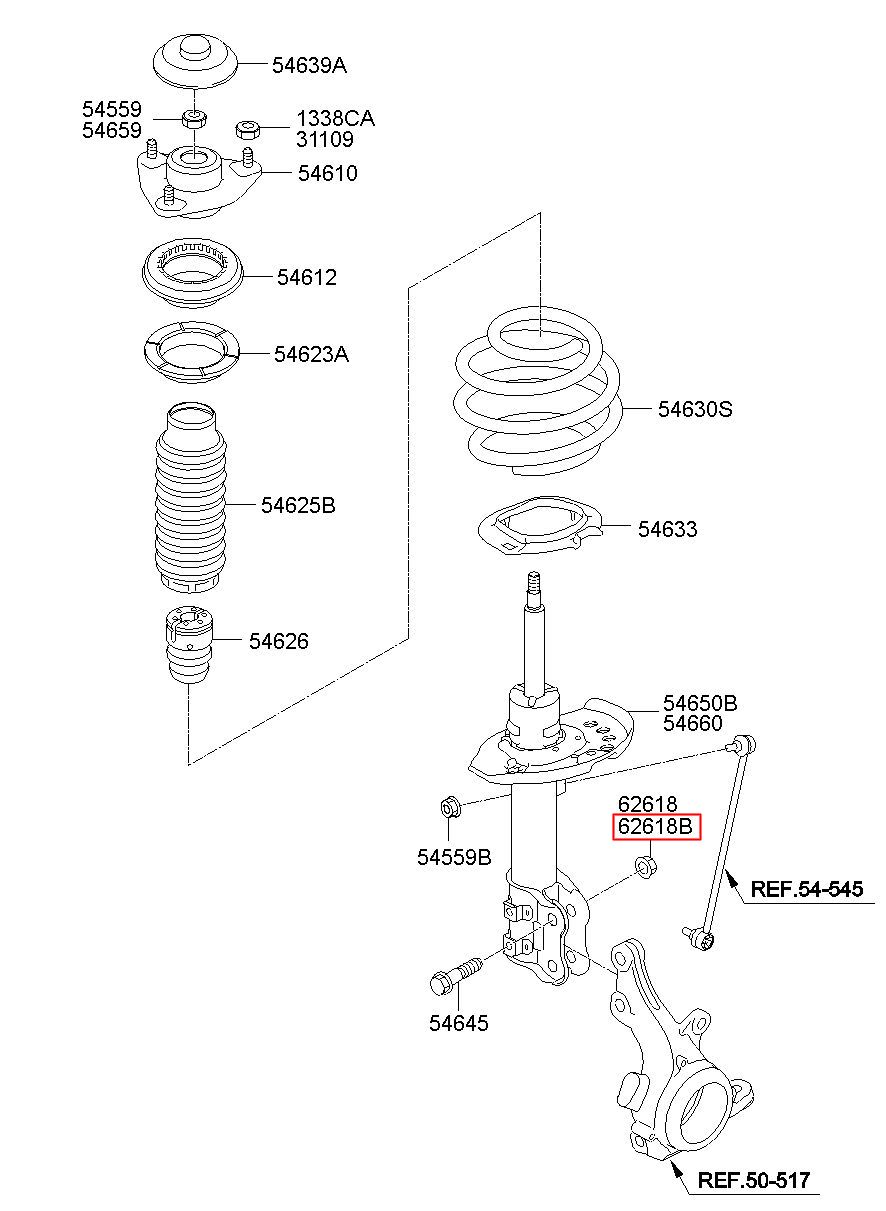 54639A
54559
54659
1338CA
31109
54610
54612
54623A
54625B
54626
54630S
54633
54650B
54660
62618
62618B
54559B
REF.54-545
54645
REF.50-517