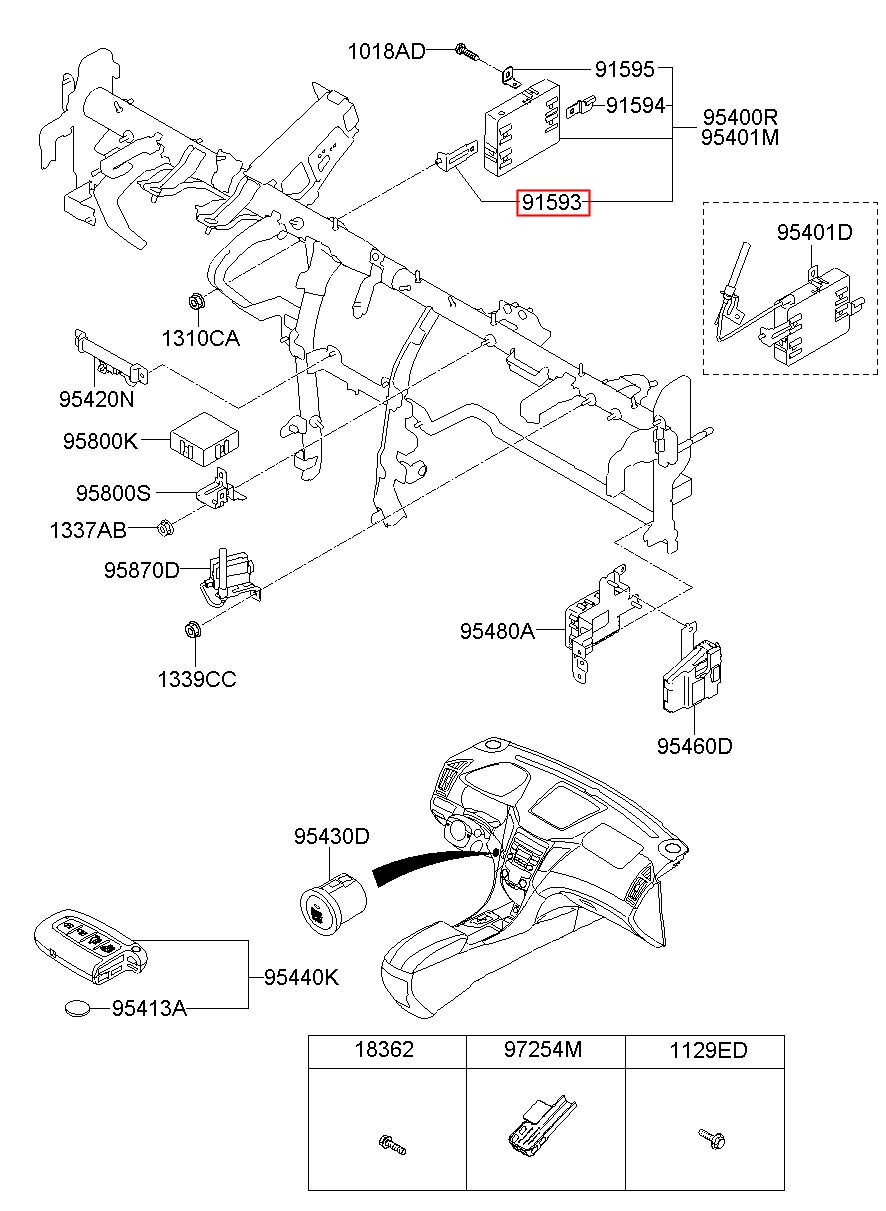 1018AD
91595
91594
95400R
95401M
91593
95401D
1310CA
95420N
95800K
95800S
1337AB
95870D
1339CC
95480A
95460D
95430D
95440K
95413A

| 18362 | 97254M | 1129ED |
|---|---|---|
| | | |