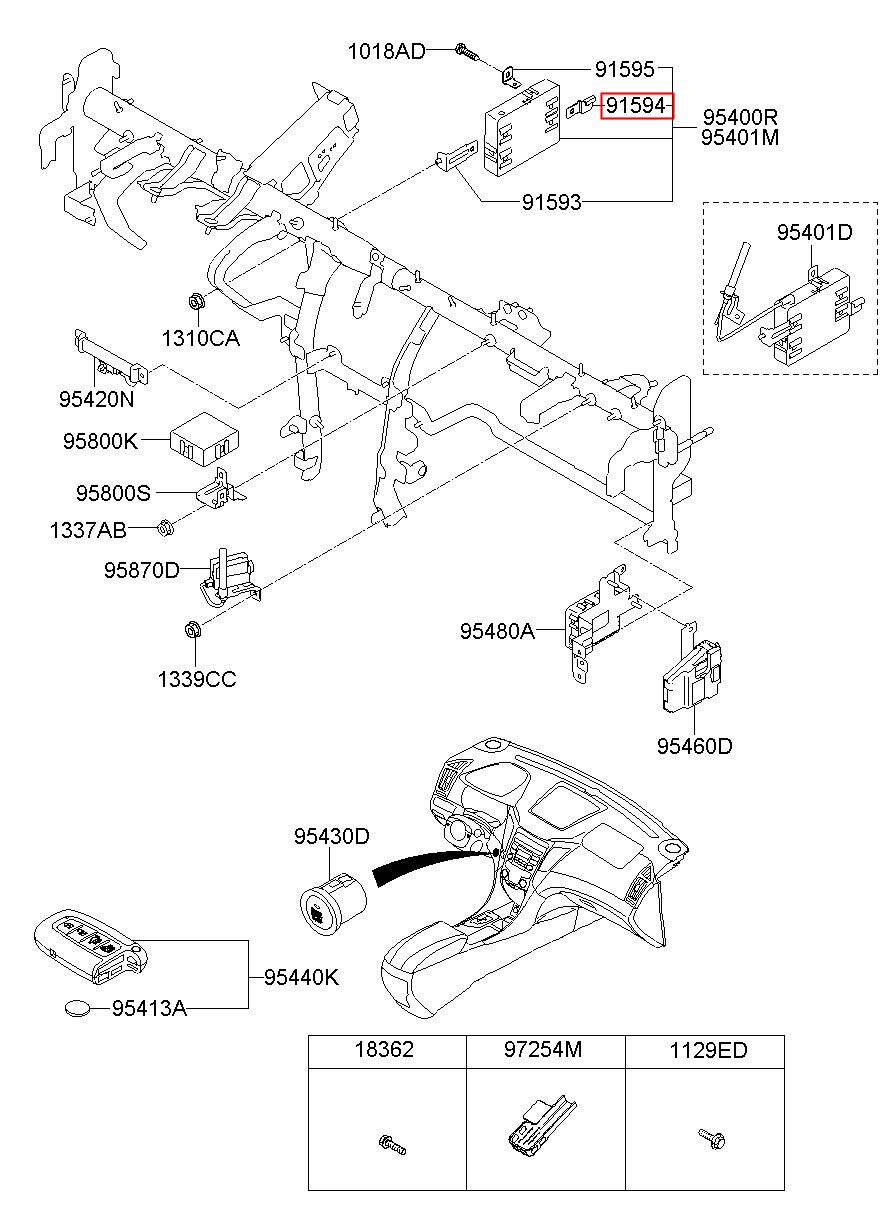 1018AD
91595
91594
95400R
95401M
91593
95401D
1310CA
95420N
95800K
95800S
1337AB
95870D
1339CC
95480A
95460D
95430D
95440K
95413A

| 18362 | 97254M | 1129ED |
|---|---|---|
| | | |