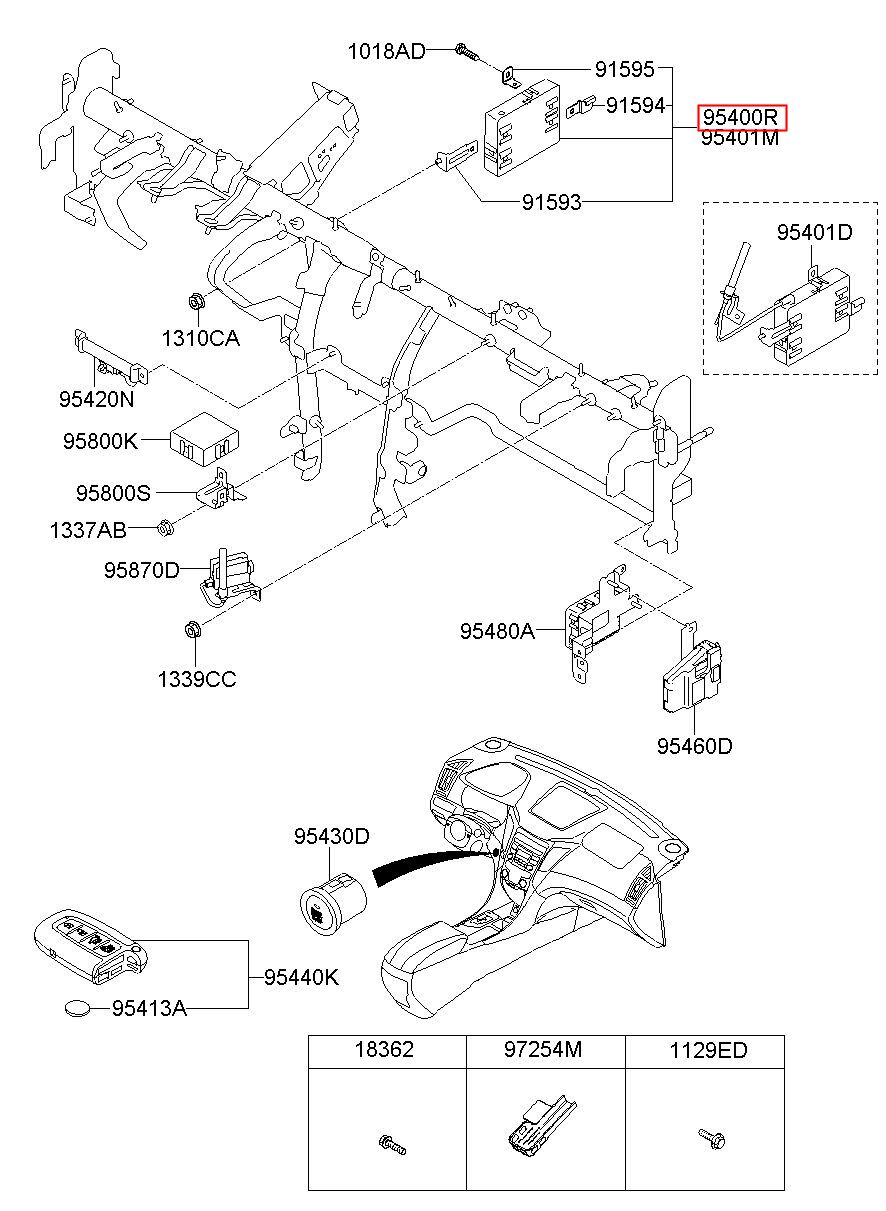 1018AD
91595
91594
95400R
95401M
91593
95401D
1310CA
95420N
95800K
95800S
1337AB
95870D
1339CC
95480A
95460D
95430D
95440K
95413A

| 18362 | 97254M | 1129ED |
|---|---|---|
| | | |