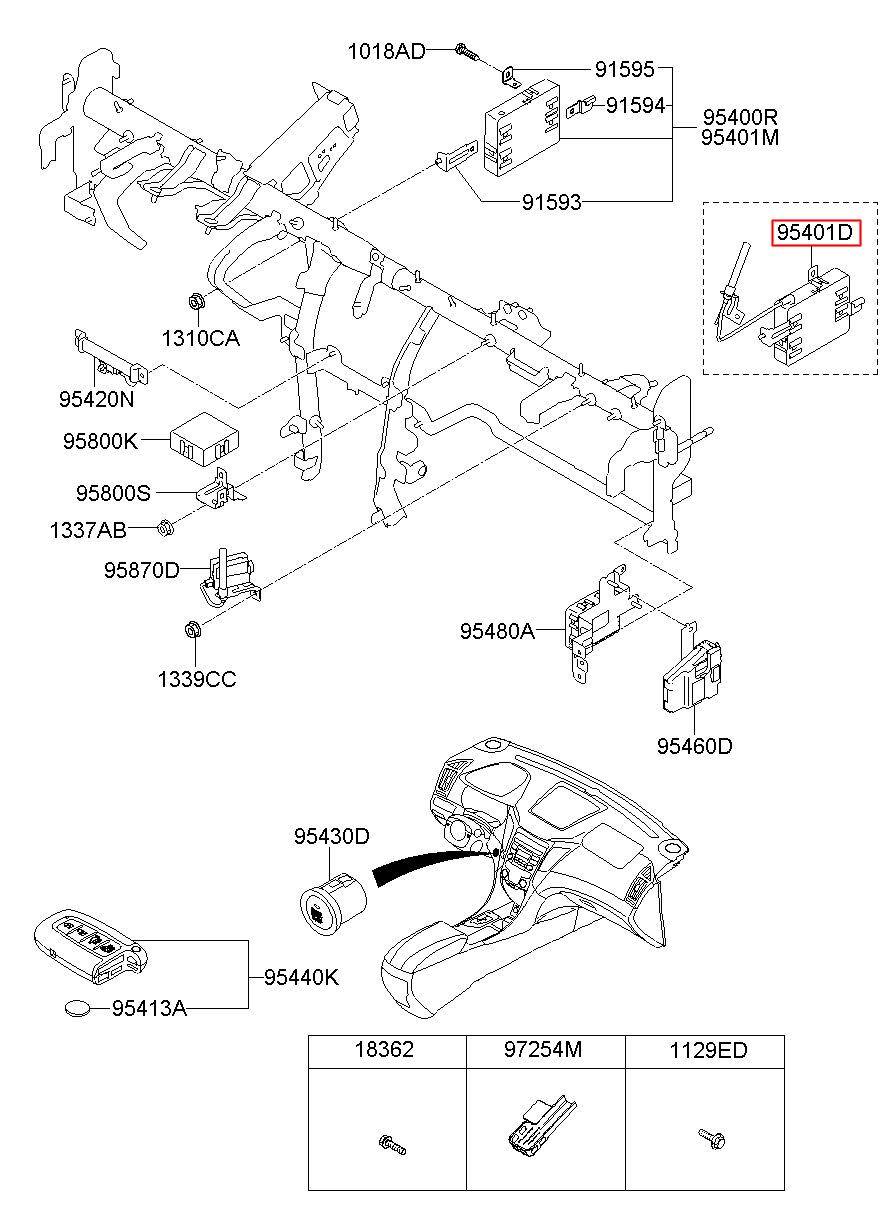 1018AD
91595
91594
95400R
95401M
91593
95401D
1310CA
95420N
95800K
95800S
1337AB
95870D
1339CC
95480A
95460D
95430D
95440K
95413A

| 18362 | 97254M | 1129ED |
|---|---|---|
| | | |