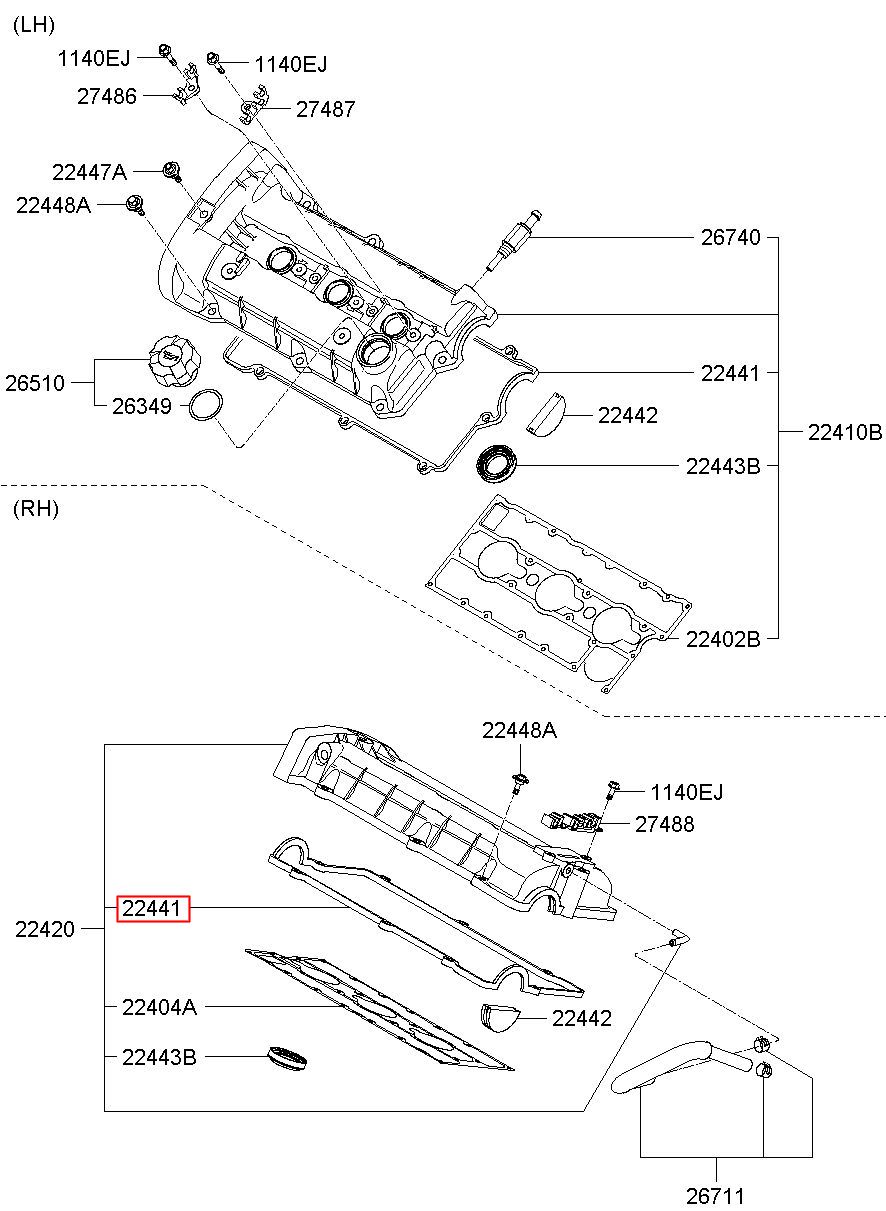 (LH)

1140EJ
1140EJ
27486
27487
22447A
22448A
26740
22441
26510
26349
22442
22410B
22443B
(RH)
22402B

22448A
1140EJ
27488
22441
22420
22404A
22442
22443B
26711