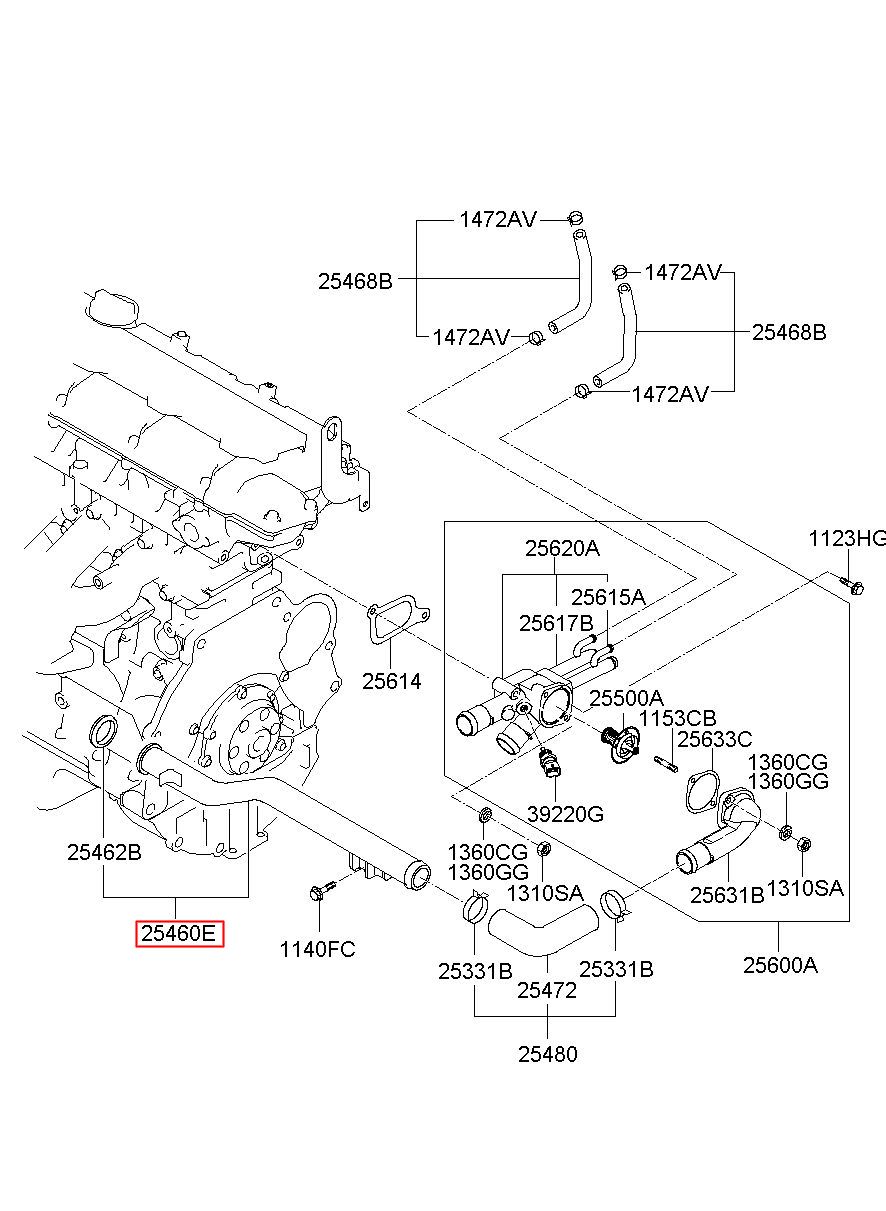 1472AV
25468B
1472AV
1472AV
25468B
1472AV
1123HG
25620A
25615A
25617B
25614
25500A
1153CB
25633C
1360CG
1360GG
39220G
1360CG
1360GG
1310SA
25631B
1310SA
25462B
25460E
1140FC
25331B
25472
25331B
25600A
25480