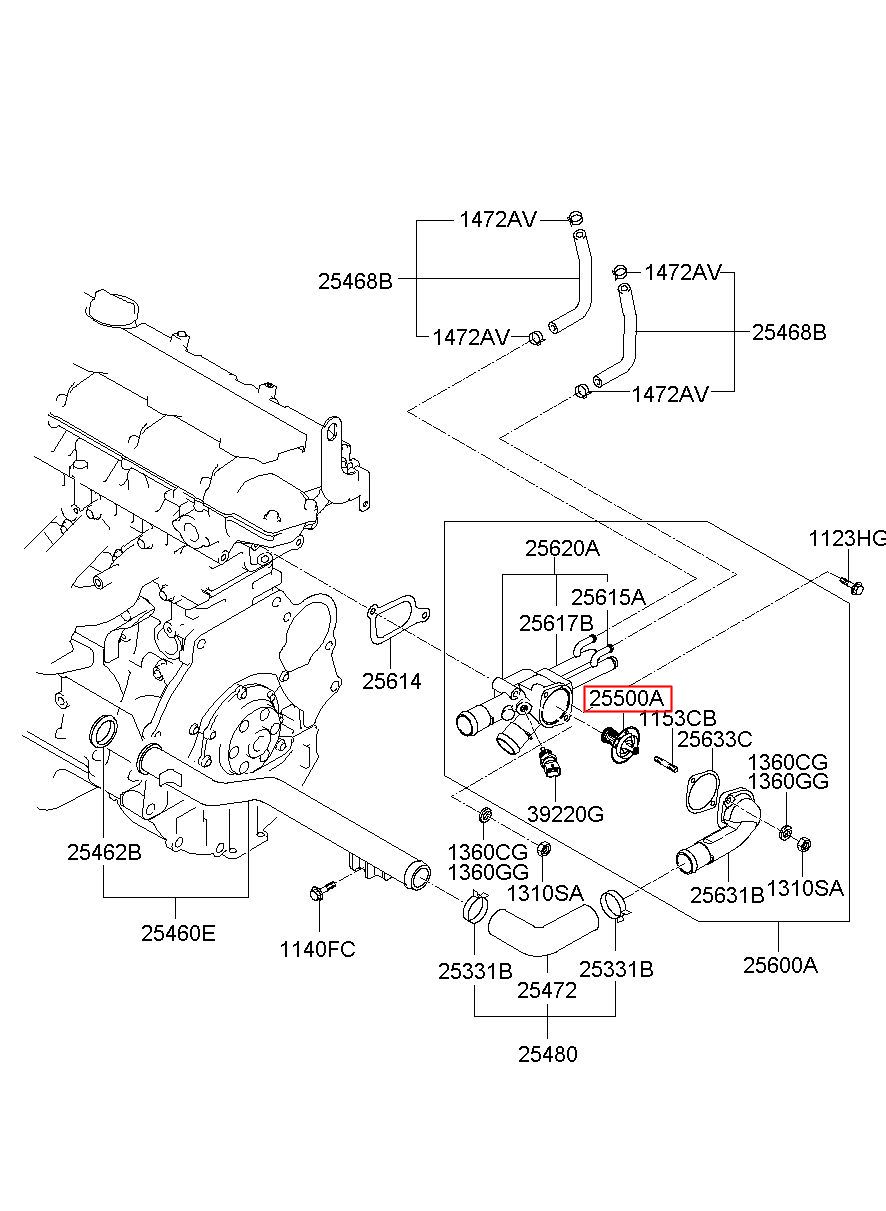 1472AV
25468B
1472AV
1472AV
25468B
1472AV
1123HG
25620A
25615A
25617B
25614
25500A
1153CB
25633C
1360CG
1360GG
39220G
25462B
1360CG
1360GG
1310SA
25631B
1310SA
25460E
1140FC
25331B
25472
25331B
25600A
25480