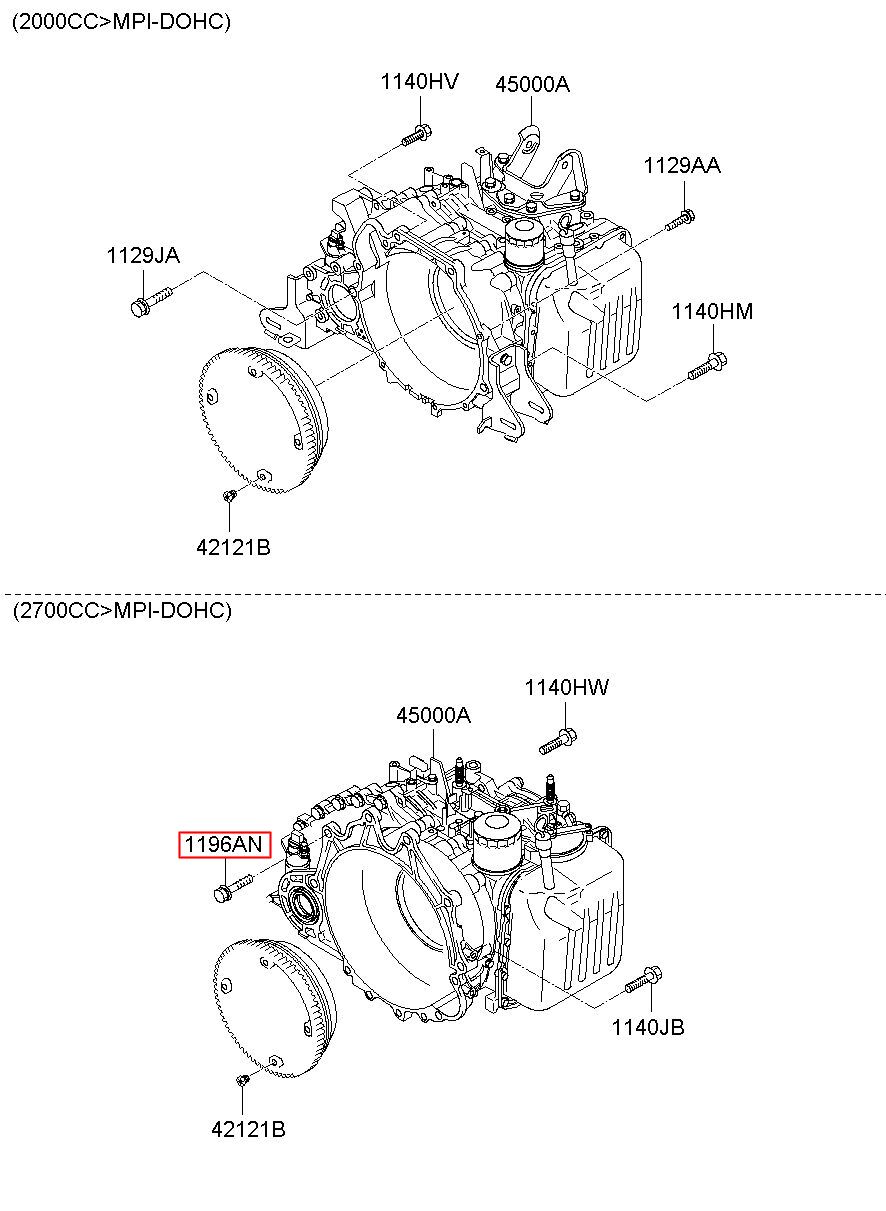 (2000CC>MPI-DOHC)

1140HV
45000A
1129AA
1129JA
1140HM
42121B

(2700CC>MPI-DOHC)

1140HW
45000A
1196AN
1140JB
42121B