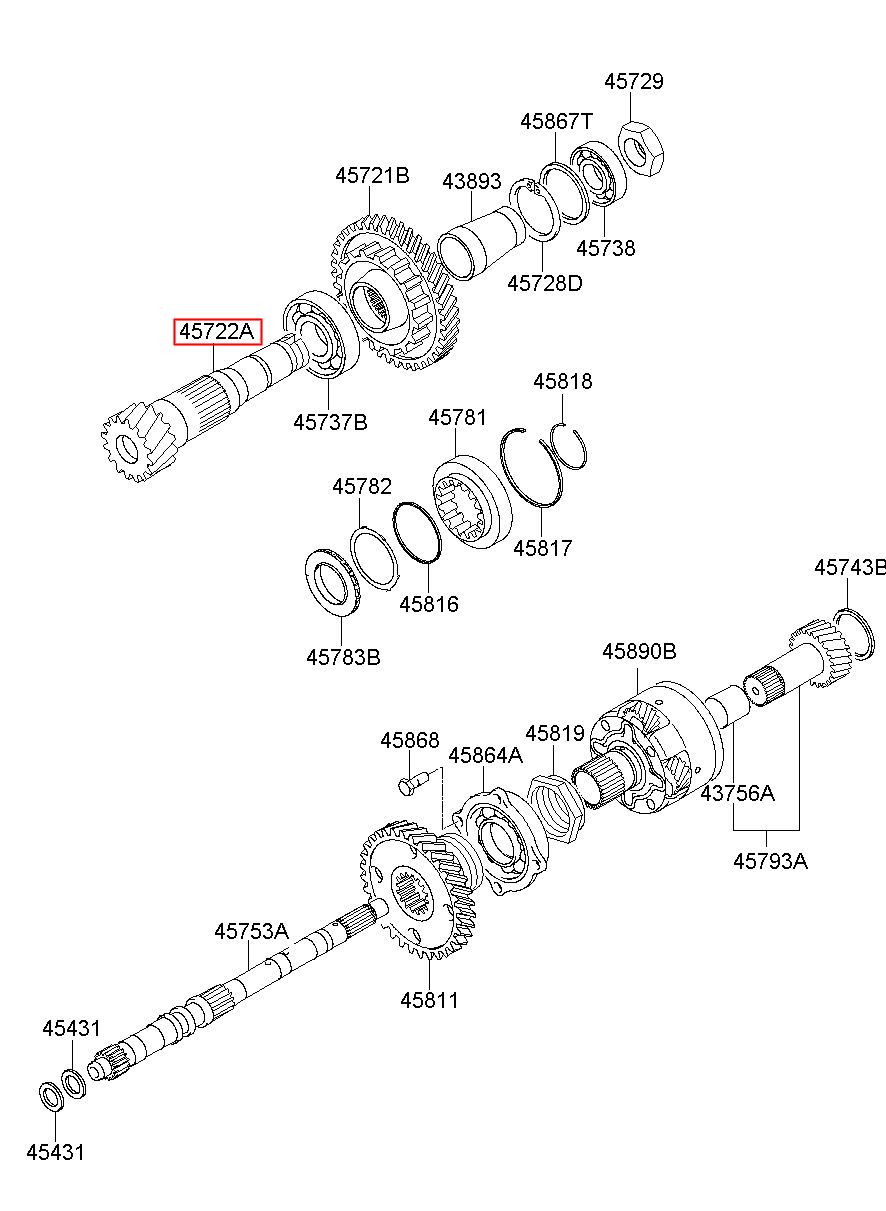 45729
45867T
45721B
43893
45738
45728D
45722A
45737B
45818
45781
45782
45817
45816
45783B
45743B
45890B
45868
45864A
45819
43756A
45793A
45753A
45811
45431
45431