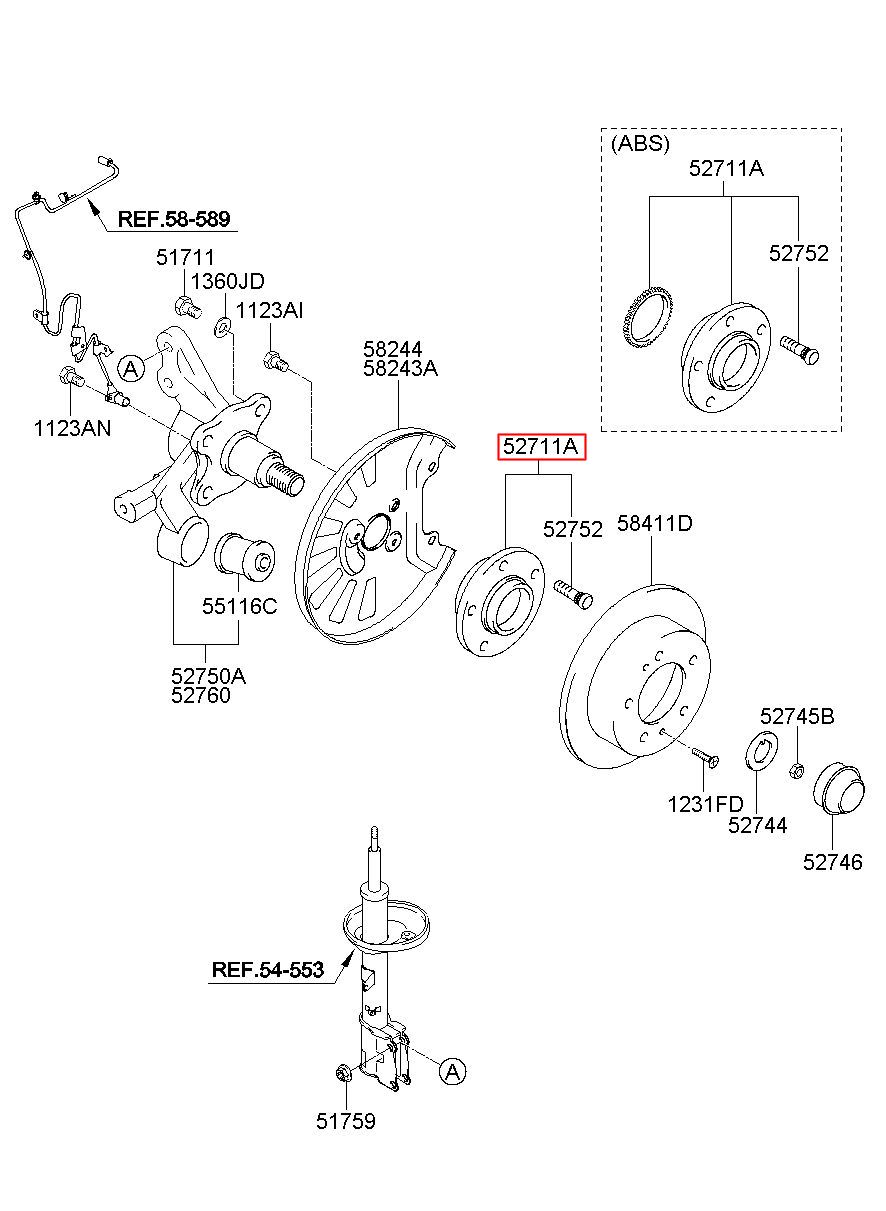 (ABS)
52711A
52752
REF.58-589
51711
1360JD
1123AI
A
1123AN
58244
58243A
52711A
52752
58411D
55116C
52750A
52760
52745B
1231FD
52744
52746
REF.54-553
A
51759