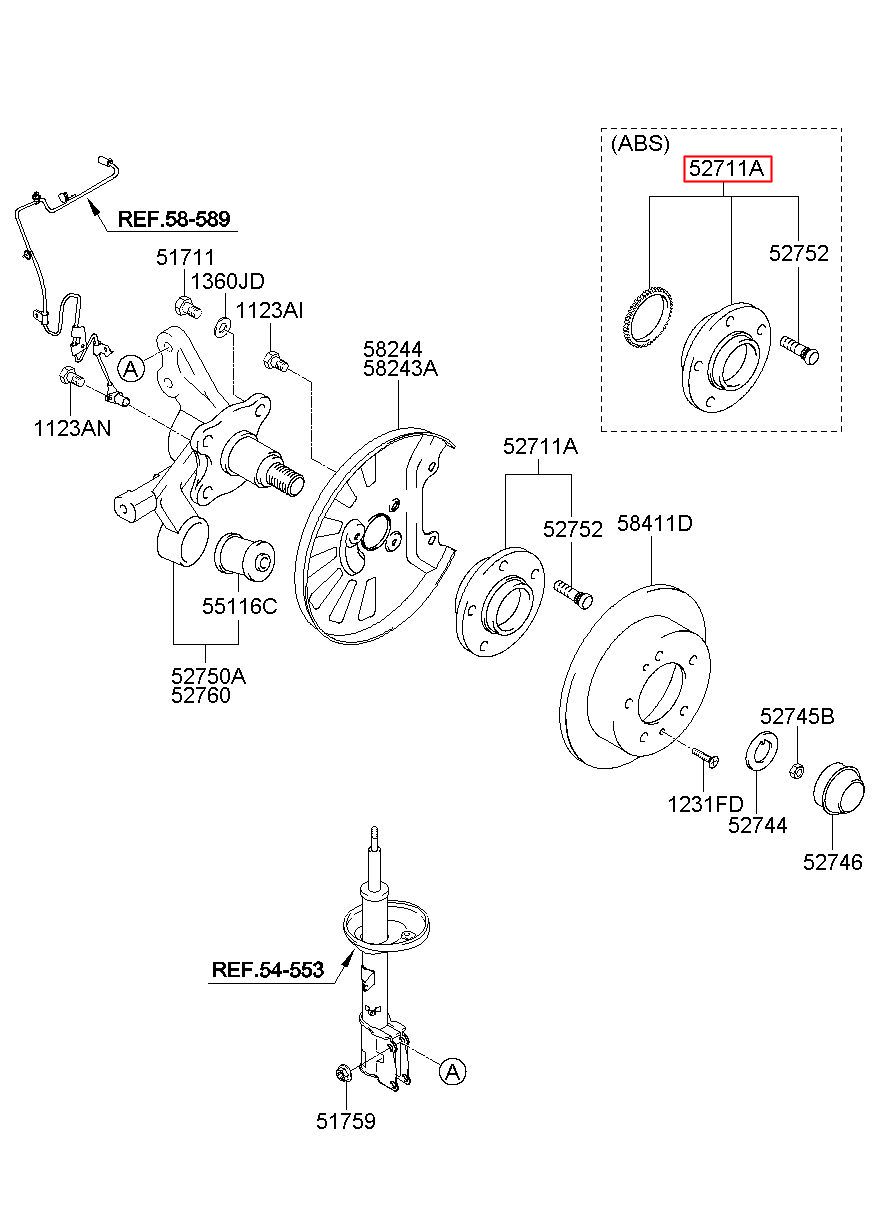 (ABS)
52711A
52752

REF.58-589
51711
1360JD
1123AI
A
1123AN
58244
58243A
52711A
52752
58411D
55116C
52750A
52760
52745B
1231FD
52744
52746

REF.54-553
A
51759