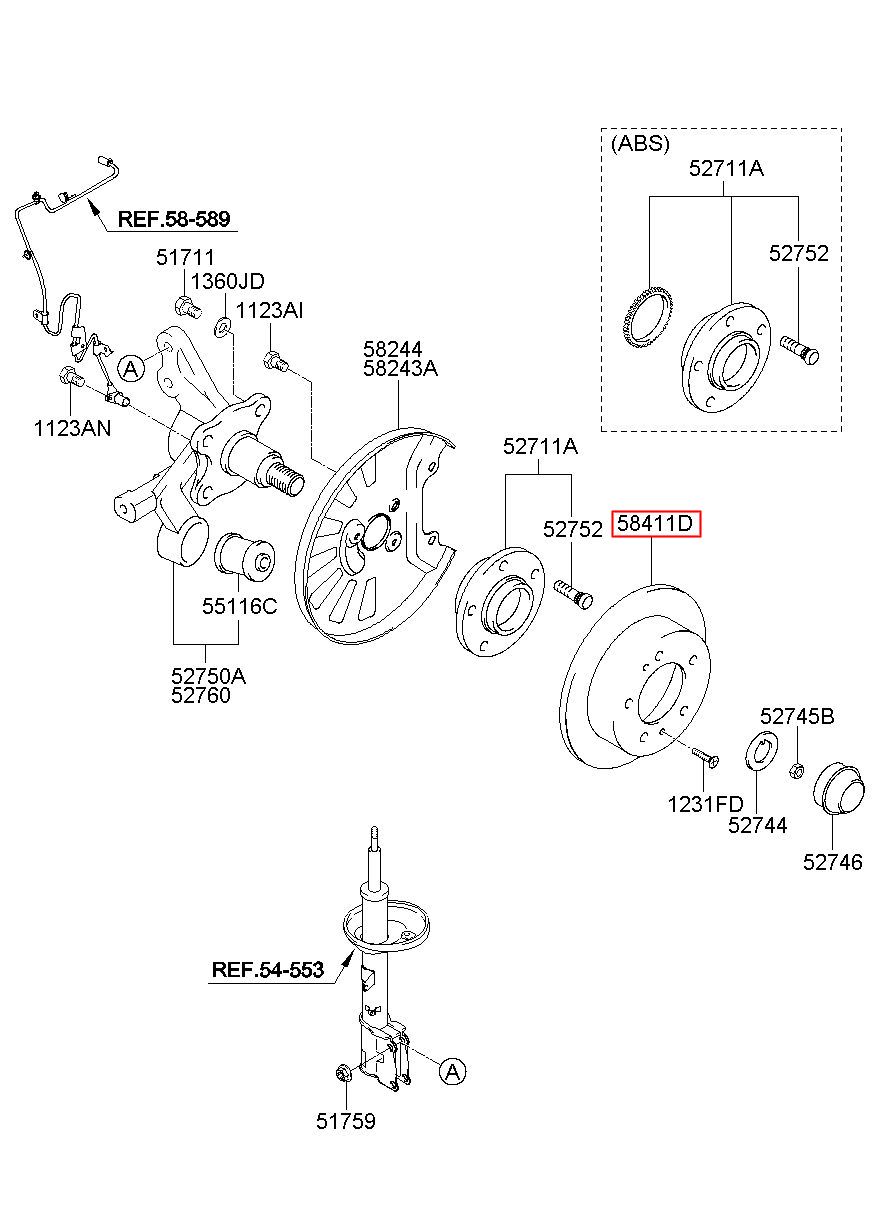 (ABS)
52711A
52752
REF.58-589
51711
1360JD
1123AI
A
1123AN
58244
58243A
52711A
52752
58411D
55116C
52750A
52760
52745B
1231FD
52744
52746
REF.54-553
A
51759