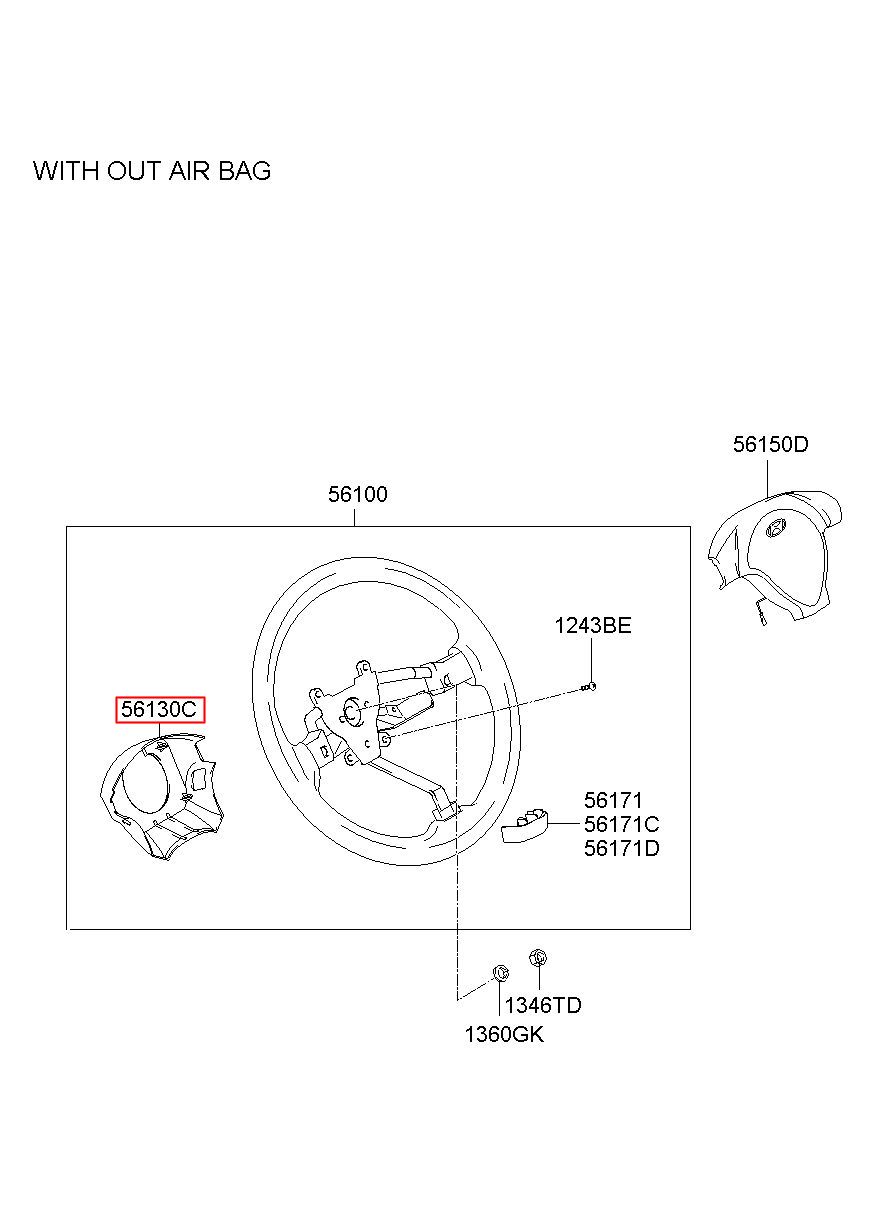 WITH OUT AIR BAG

56150D

56100

1243BE

56130C

56171
56171C
56171D

1346TD

1360GK