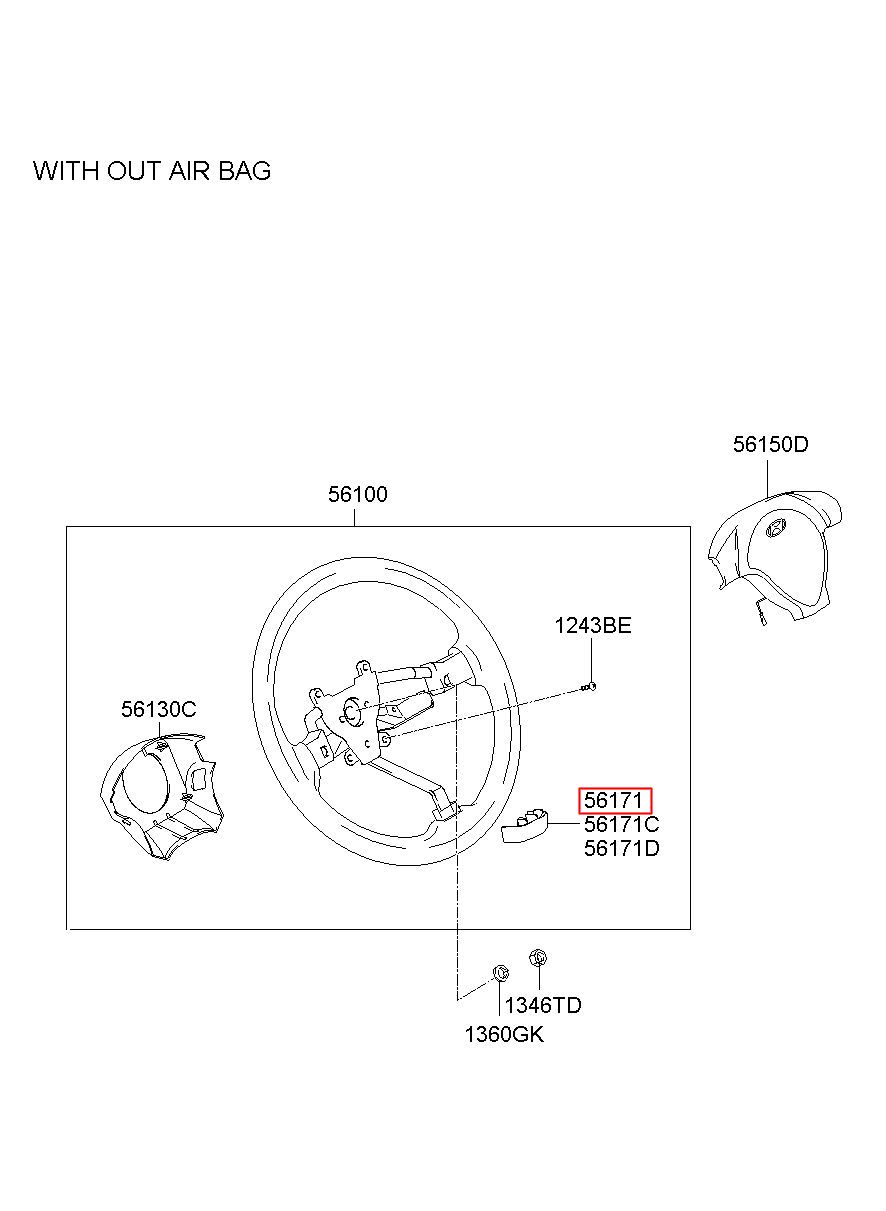 WITH OUT AIR BAG

56150D

56100

1243BE

56130C

56171
56171C
56171D

1346TD

1360GK