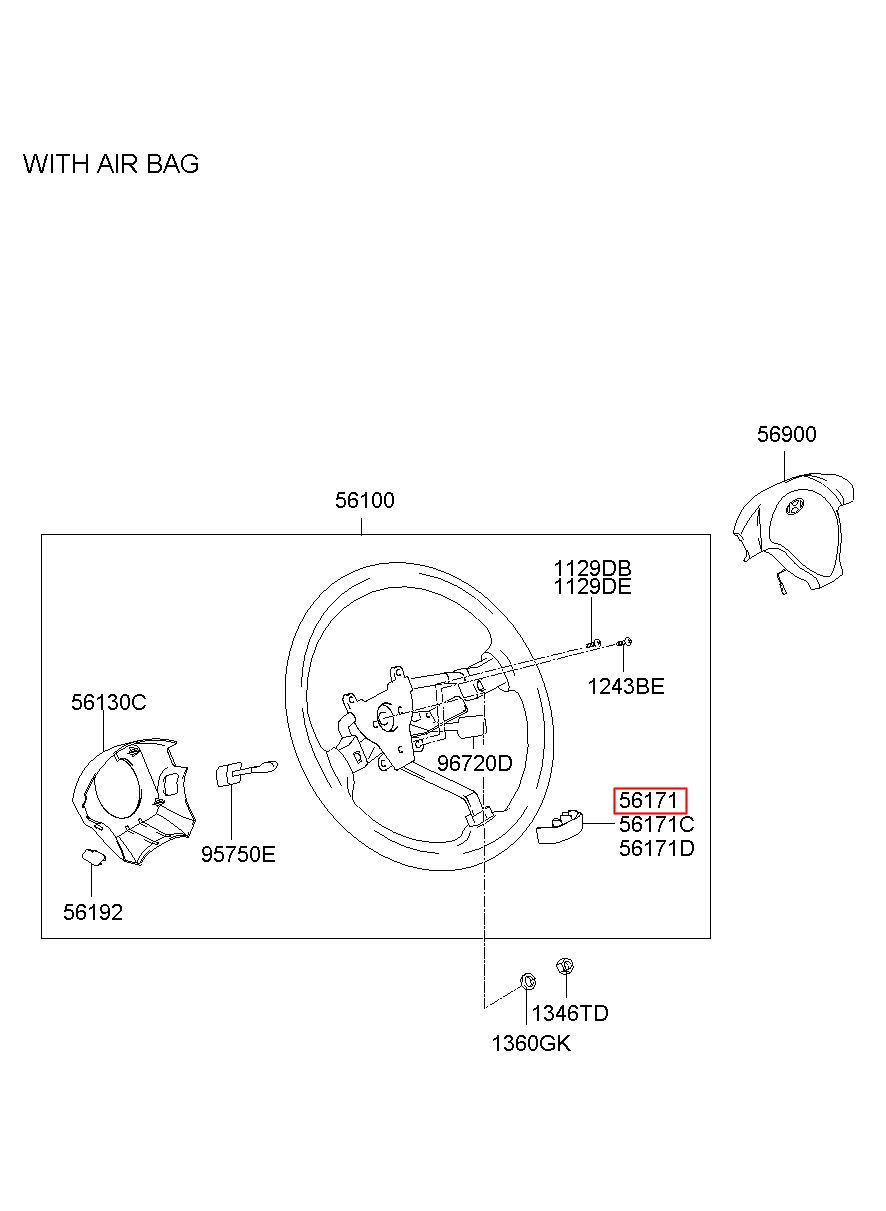 WITH AIR BAG

56900

56100

1129DB
1129DE

1243BE

56130C

96720D

56171
56171C
56171D

95750E

56192

1346TD

1360GK