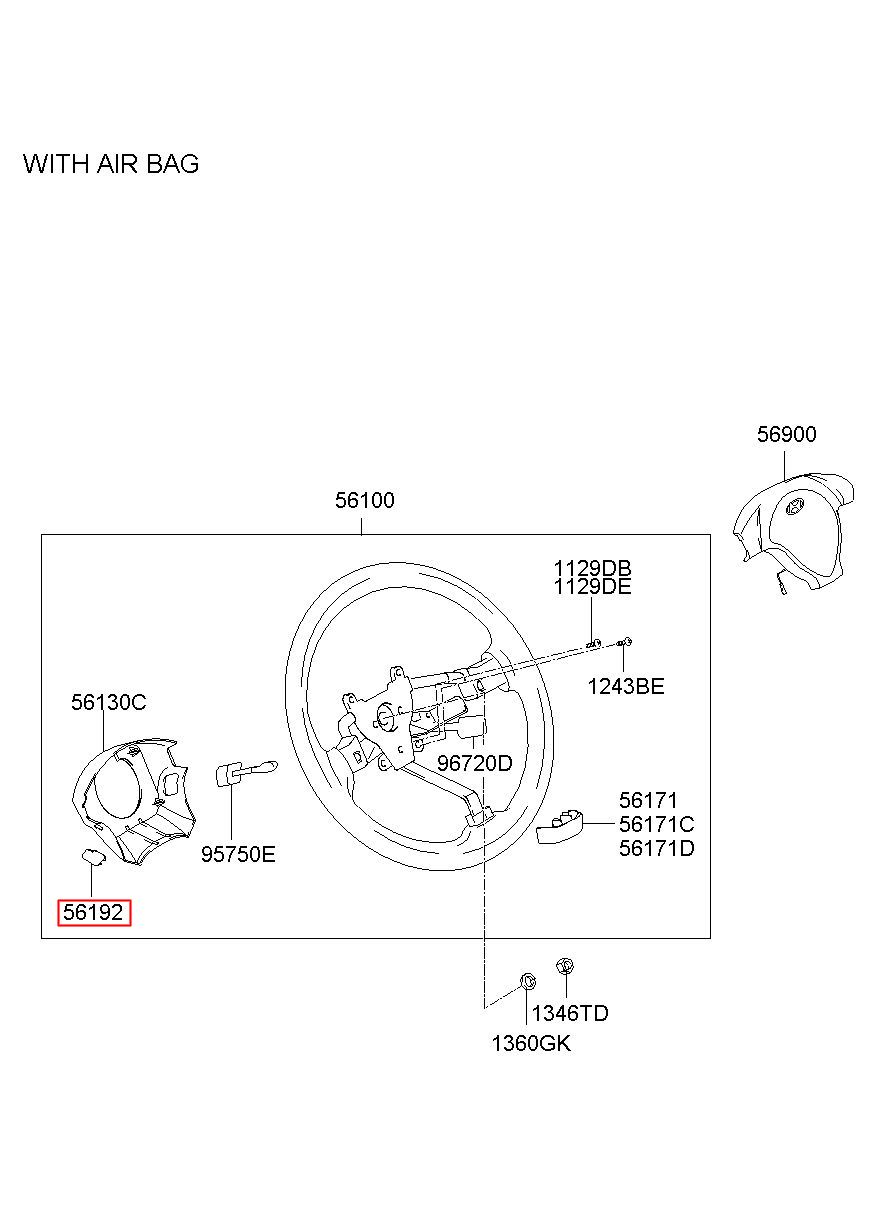 WITH AIR BAG

56900

56100

1129DB
1129DE

1243BE

56130C

96720D

56171
56171C
56171D

95750E

56192

1346TD

1360GK