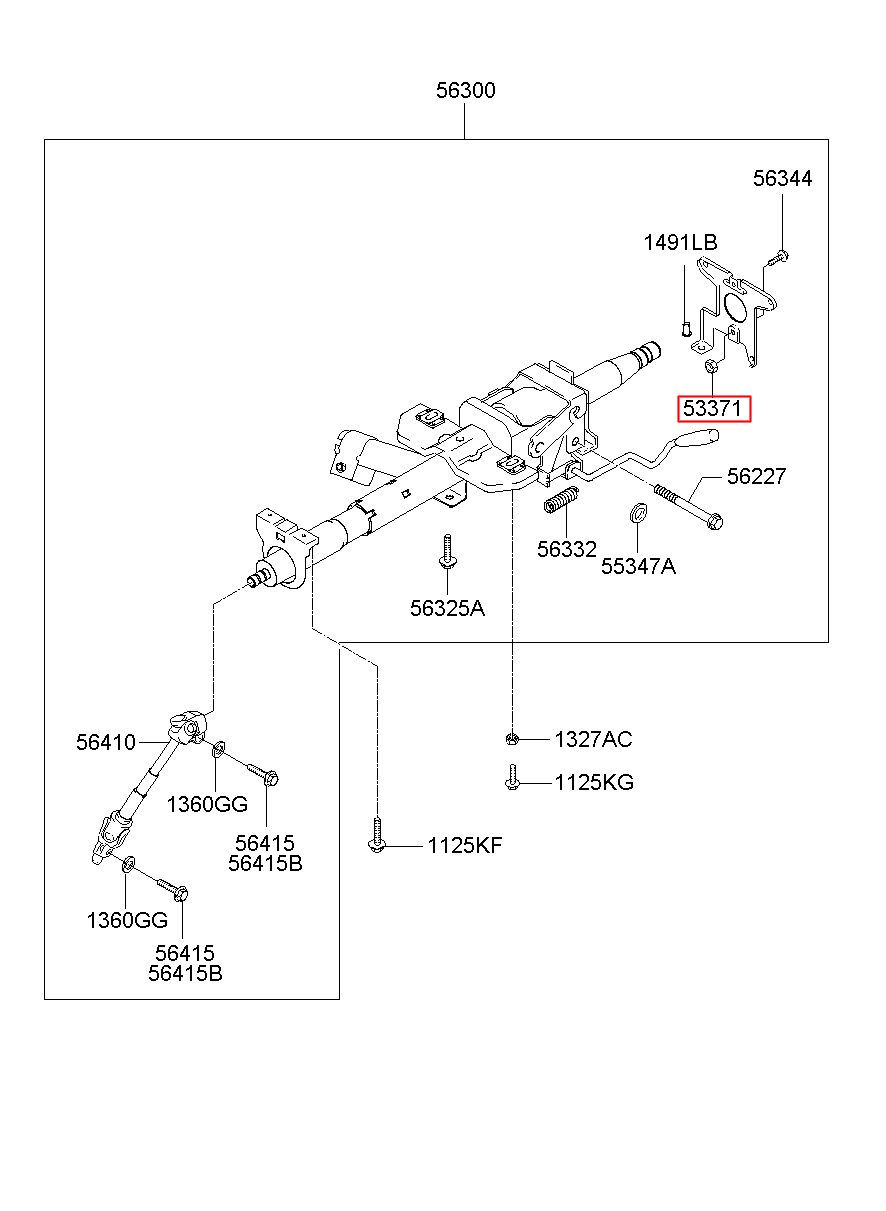 56300

56344

1491LB

53371

56227

56332

55347A

56325A

56410

1360GG

56415
56415B

1327AC

1125KG

1125KF

1360GG

56415
56415B