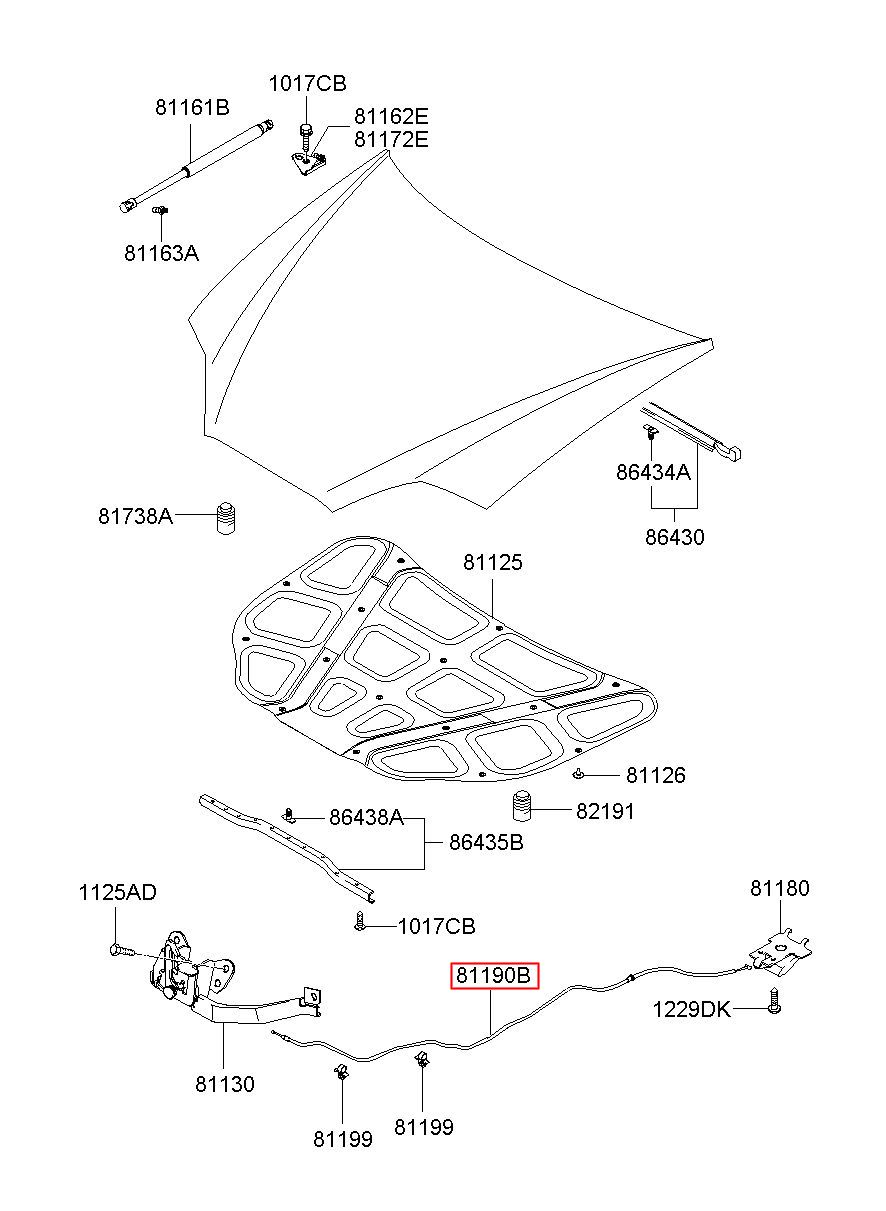 1017CB
81161B
81162E
81172E
81163A
86434A
86430
81738A
81125
81126
82191
86438A
86435B
1125AD
1017CB
81180
81190B
1229DK
81130
81199
81199