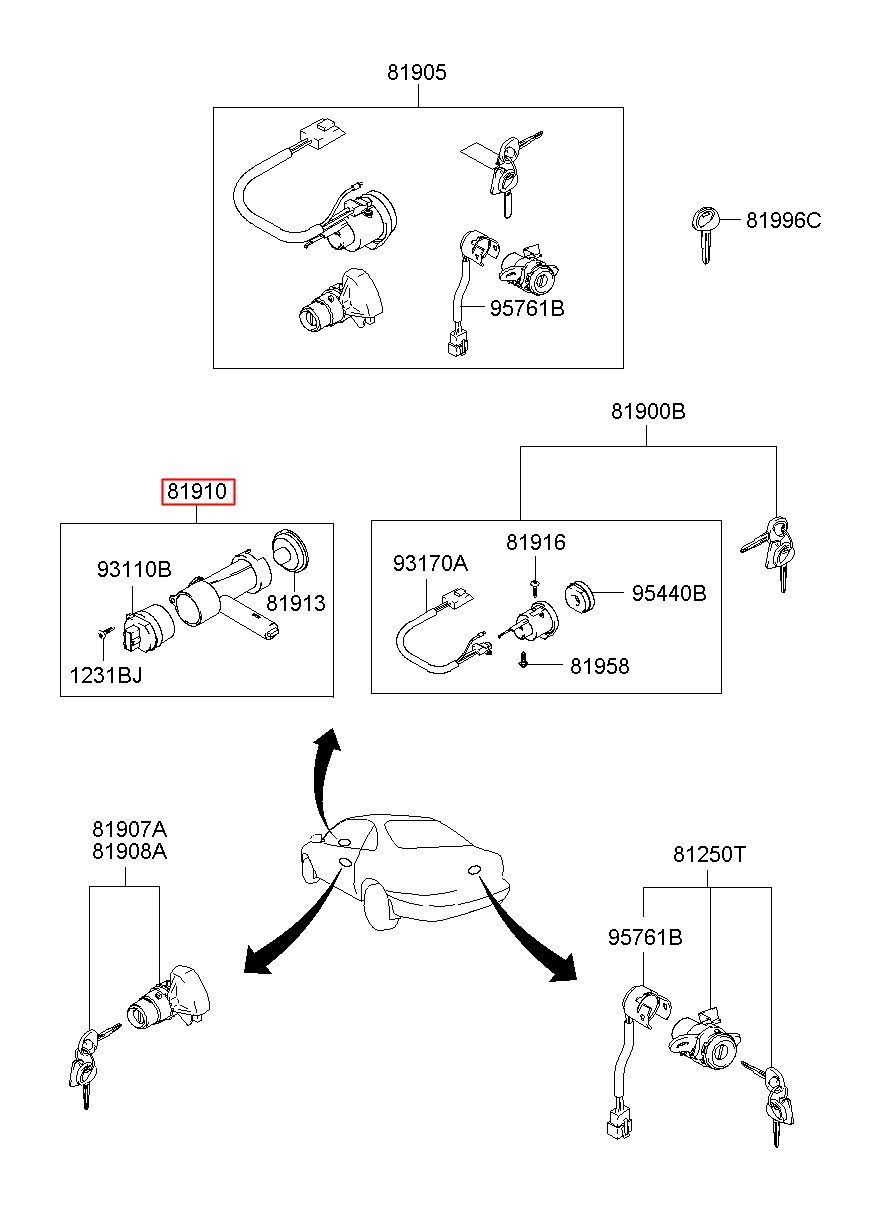 81905

81996C

95761B

81900B

81910

93110B

81913

1231BJ

93170A

81916

95440B

81958

81907A
81908A

81250T

95761B