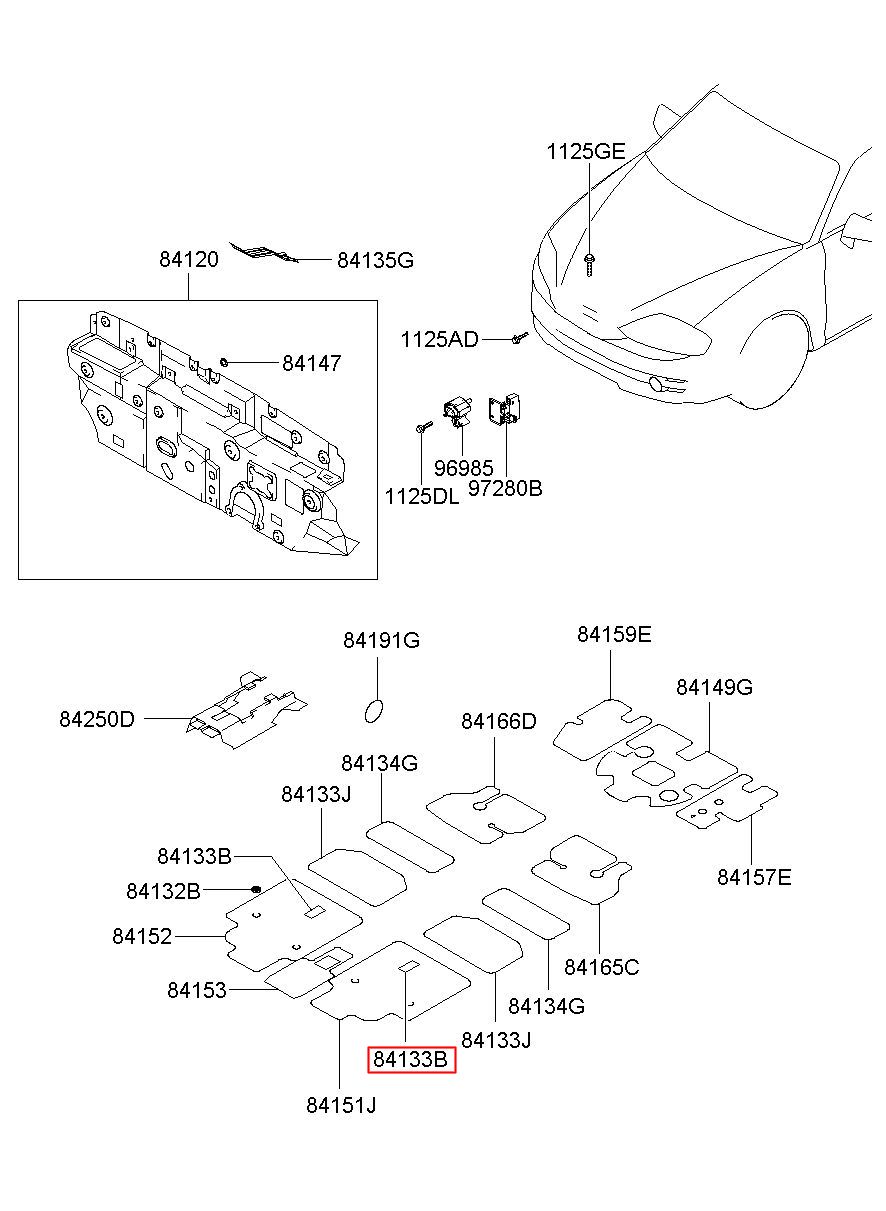 1125GE
84120
84135G
84147
1125AD
96985
1125DL
97280B
84191G
84159E
84149G
84250D
84166D
84134G
84133J
84133B
84132B
84157E
84152
84165C
84153
84134G
84133J
84133B
84151J