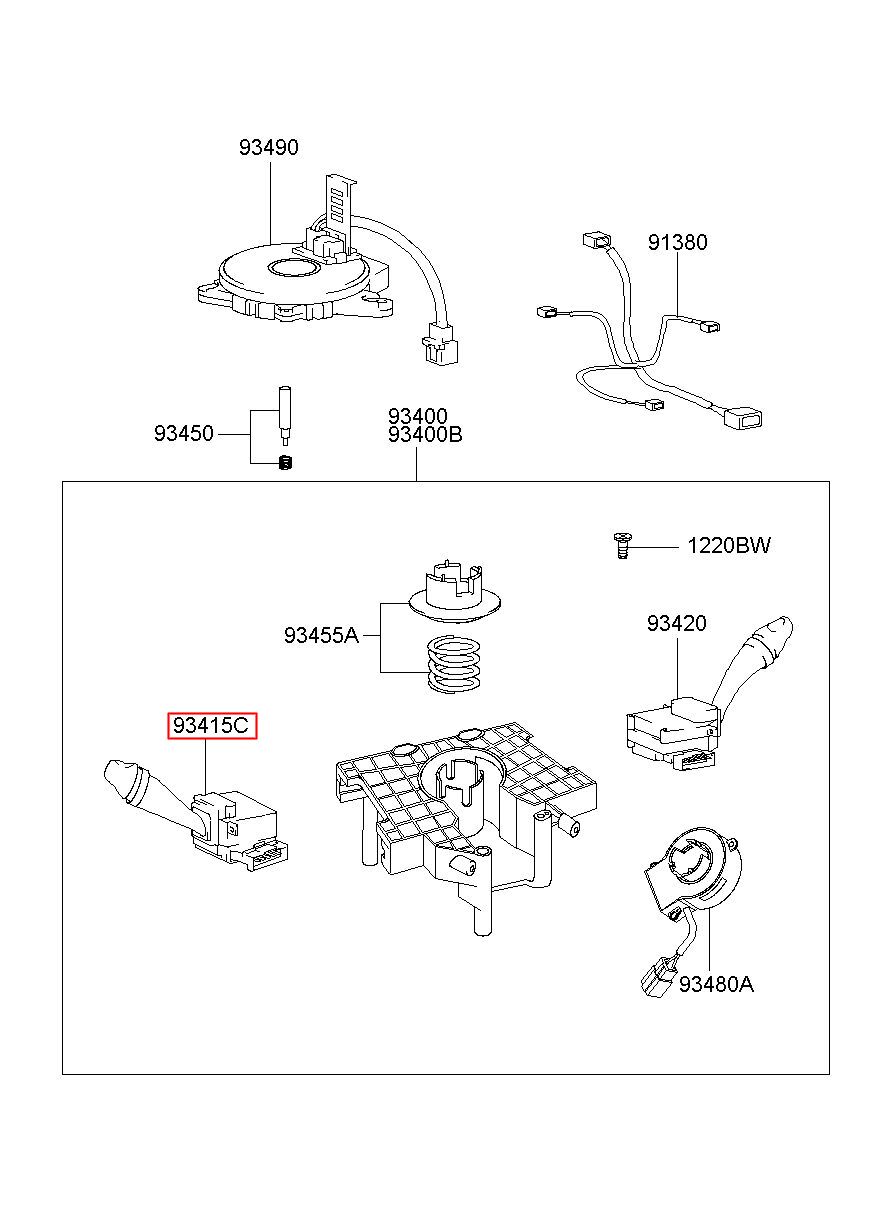 93490

91380

93450

93400
93400B

1220BW

93455A

93420

93415C

93480A