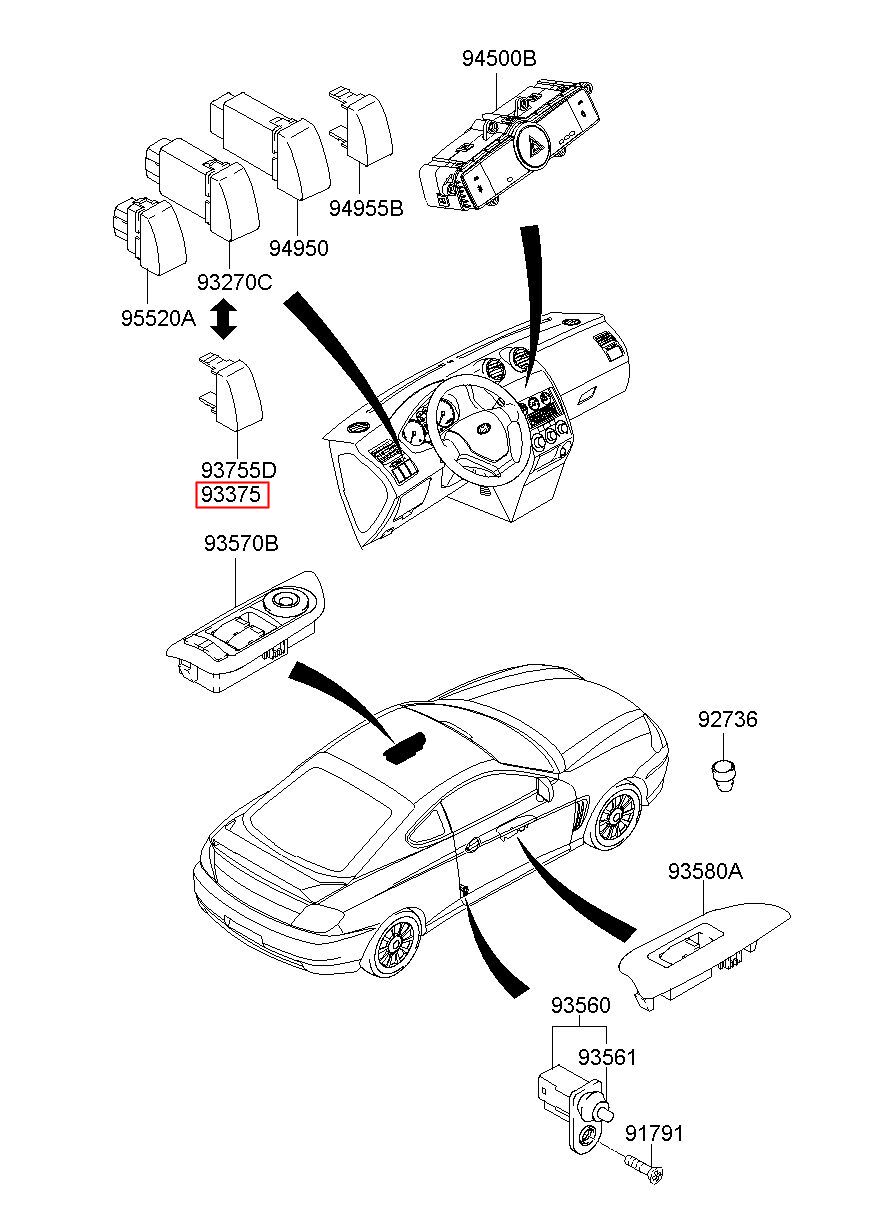 94500B

94955B

94950

93270C

95520A

93755D
93375

93570B

92736

93580A

93560

93561

91791