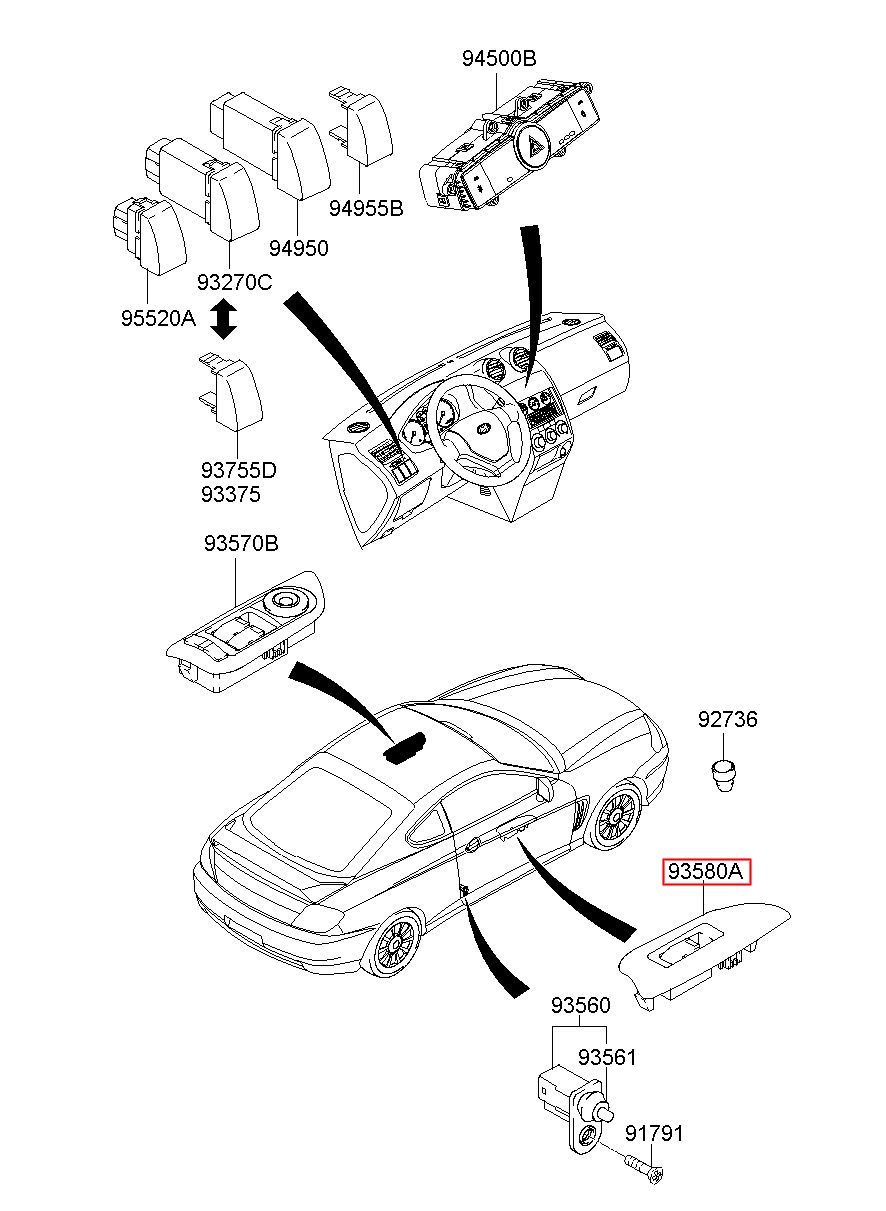 94500B

94955B

94950

93270C

95520A

93755D
93375

93570B

92736

93580A

93560

93561

91791