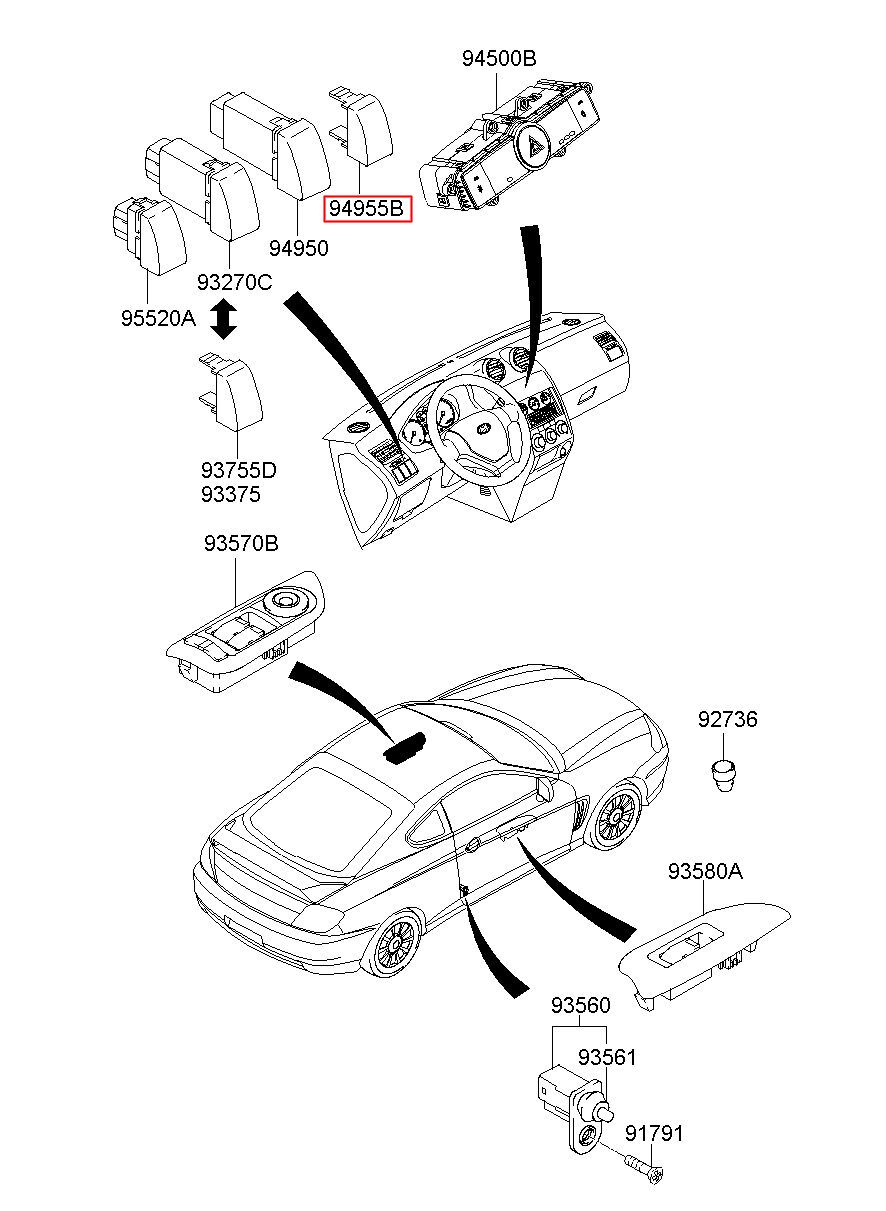 94500B
94955B
94950
93270C
95520A
93755D
93375
93570B
92736
93580A
93560
93561
91791