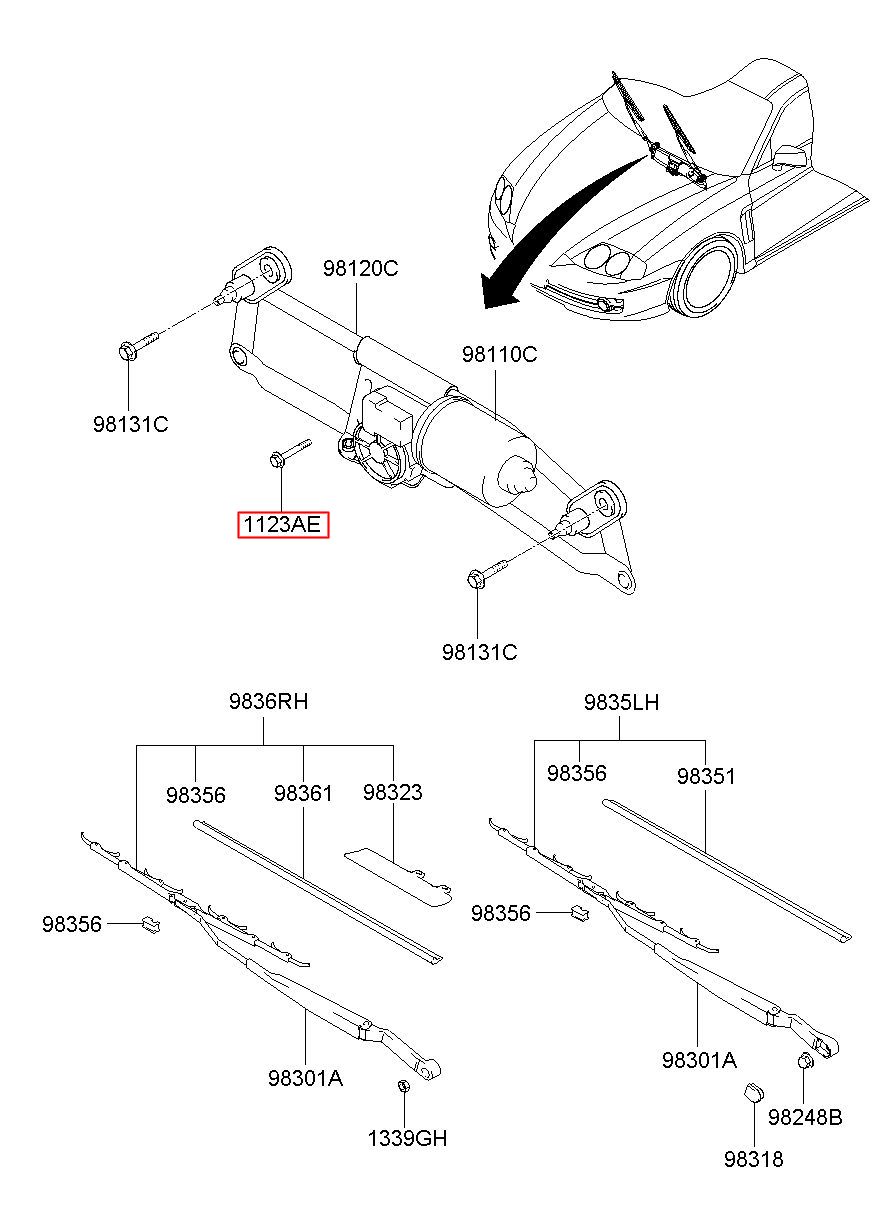 98120C

98110C

98131C

1123AE

98131C

9836RH

98356

98361

98323

98356

98301A

1339GH

9835LH

98356

98351

98356

98301A

98248B

98318