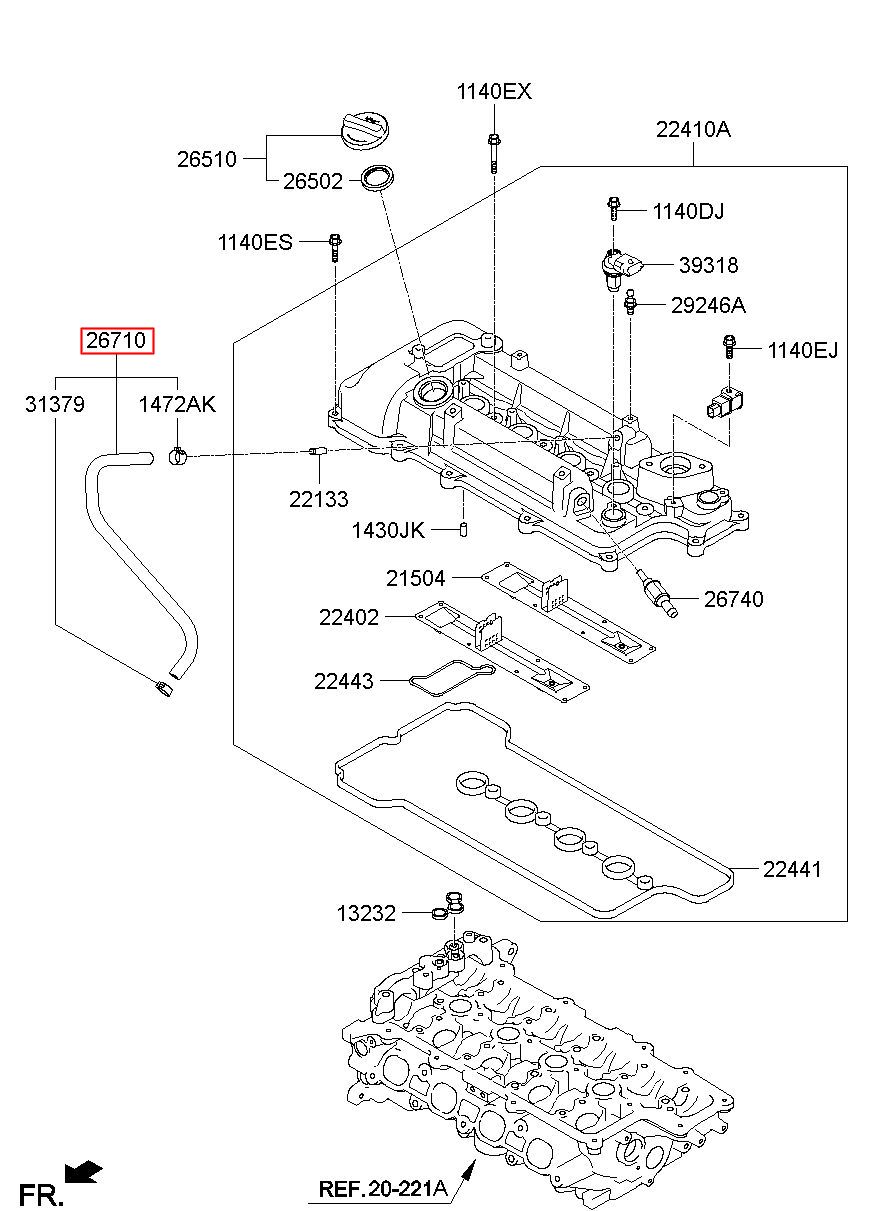 1140EX
22410A
26510
26502
1140DJ
1140ES
39318
29246A
26710
1140EJ
31379
1472AK
22133
1430JK
21504
26740
22402
22443
22441
13232
FR.
REF.20-221A