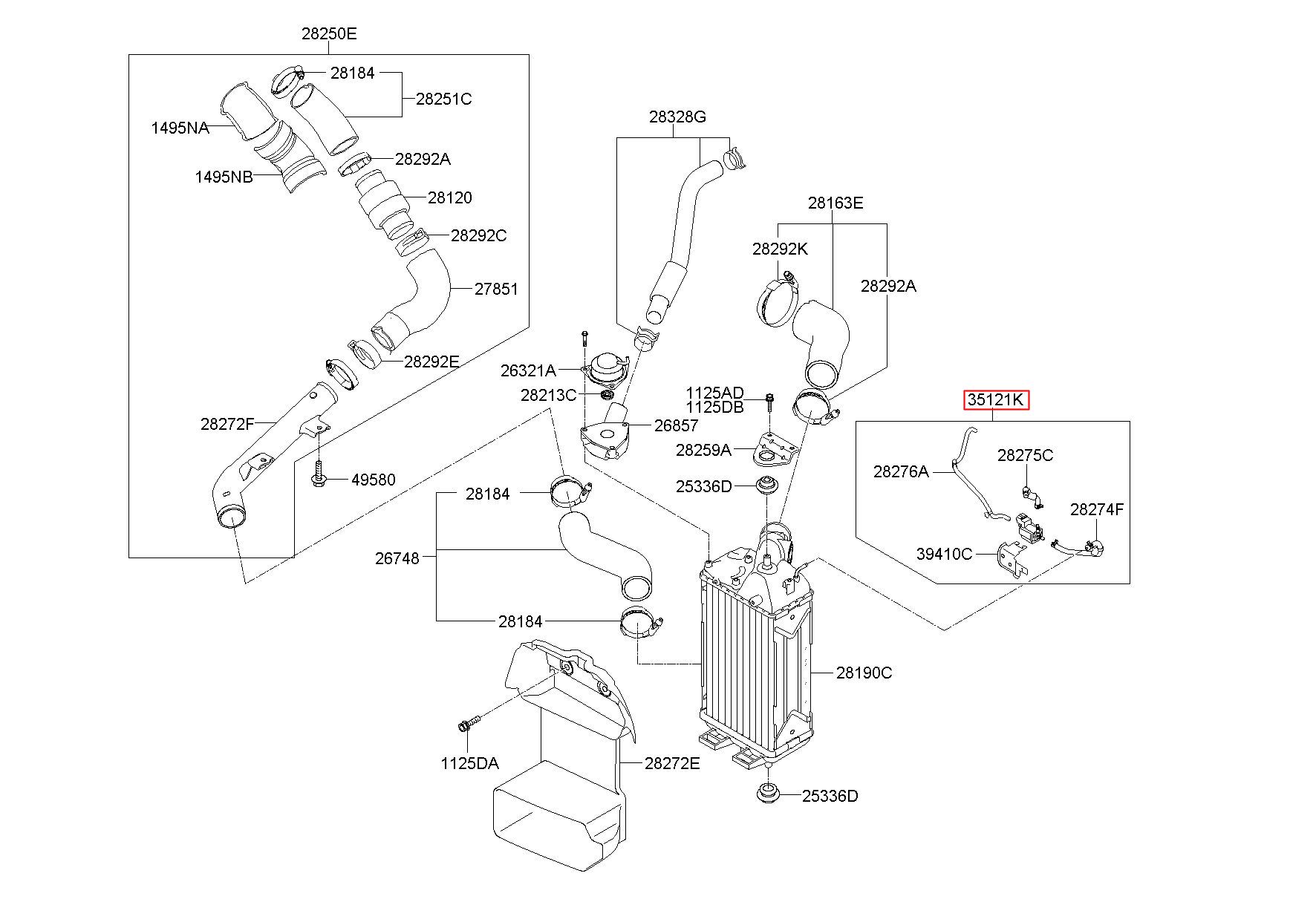 28250E
28184
28251C
1495NA
28292A
1495NB
28120
28292C
27851
28292E
28272F
49580
28328G
28163E
28292K
28292A
26321A
28213C
26857
1125AD
1125DB
28259A
25336D
35121K
28276A
28275C
28274F
39410C
28184
26748
28184
28190C
1125DA
28272E
25336D