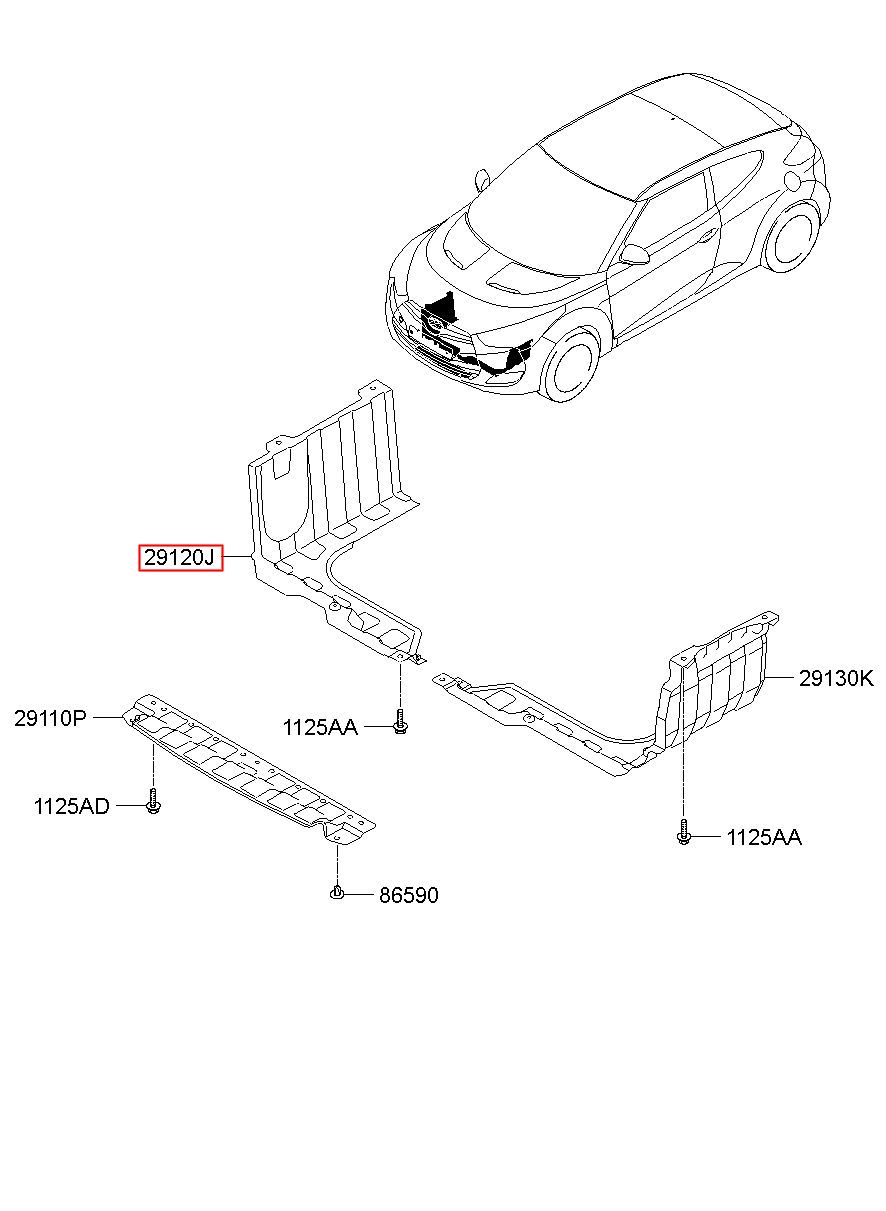 29120J

29130K

29110P

1125AA

1125AD

1125AA

86590