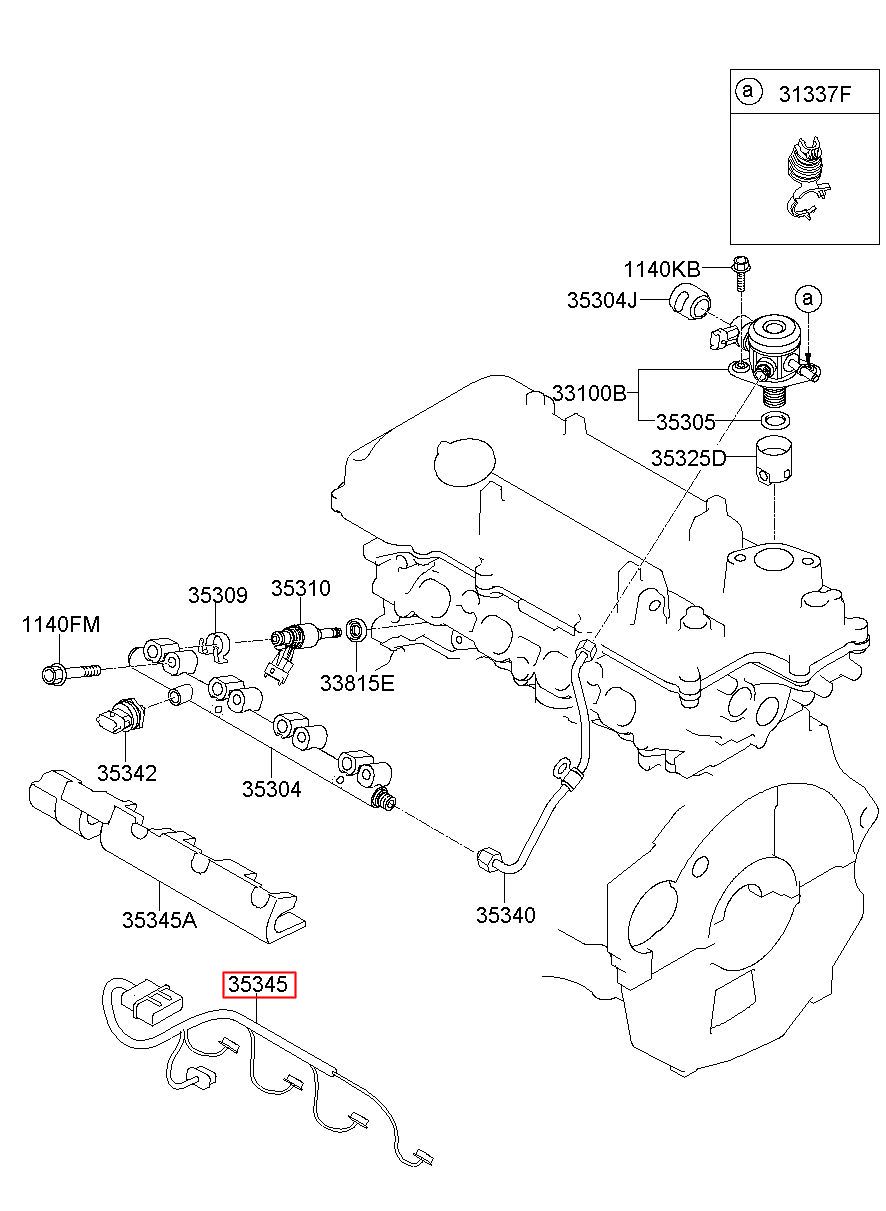 a 31337F

1140KB
35304J
a
33100B
35305
35325D

35309
35310
1140FM
33815E
35342
35304
35345A
35340
35345