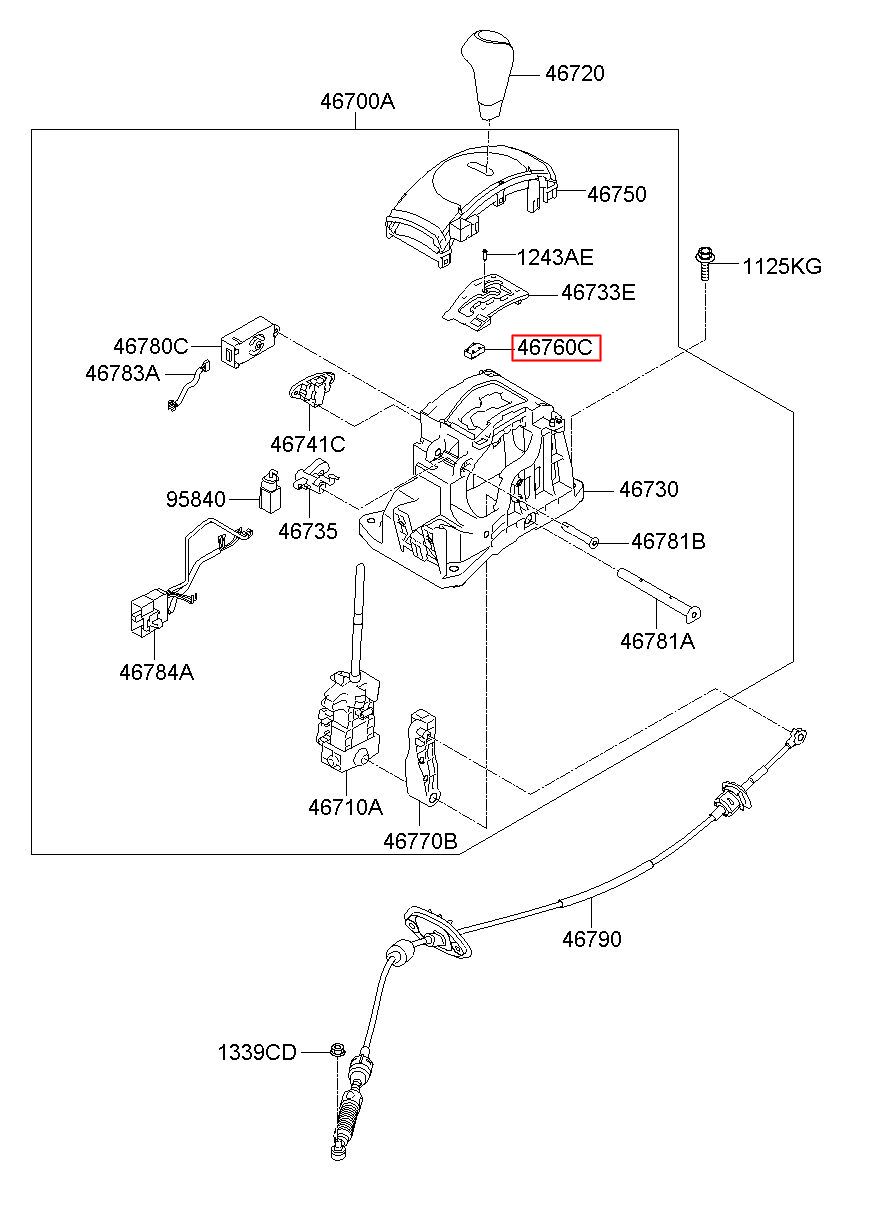 46720
46700A
46750
1243AE
1125KG
46733E
46780C
46760C
46783A
46741C
46730
95840
46735
46781B
46781A
46784A
46710A
46770B
46790
1339CD