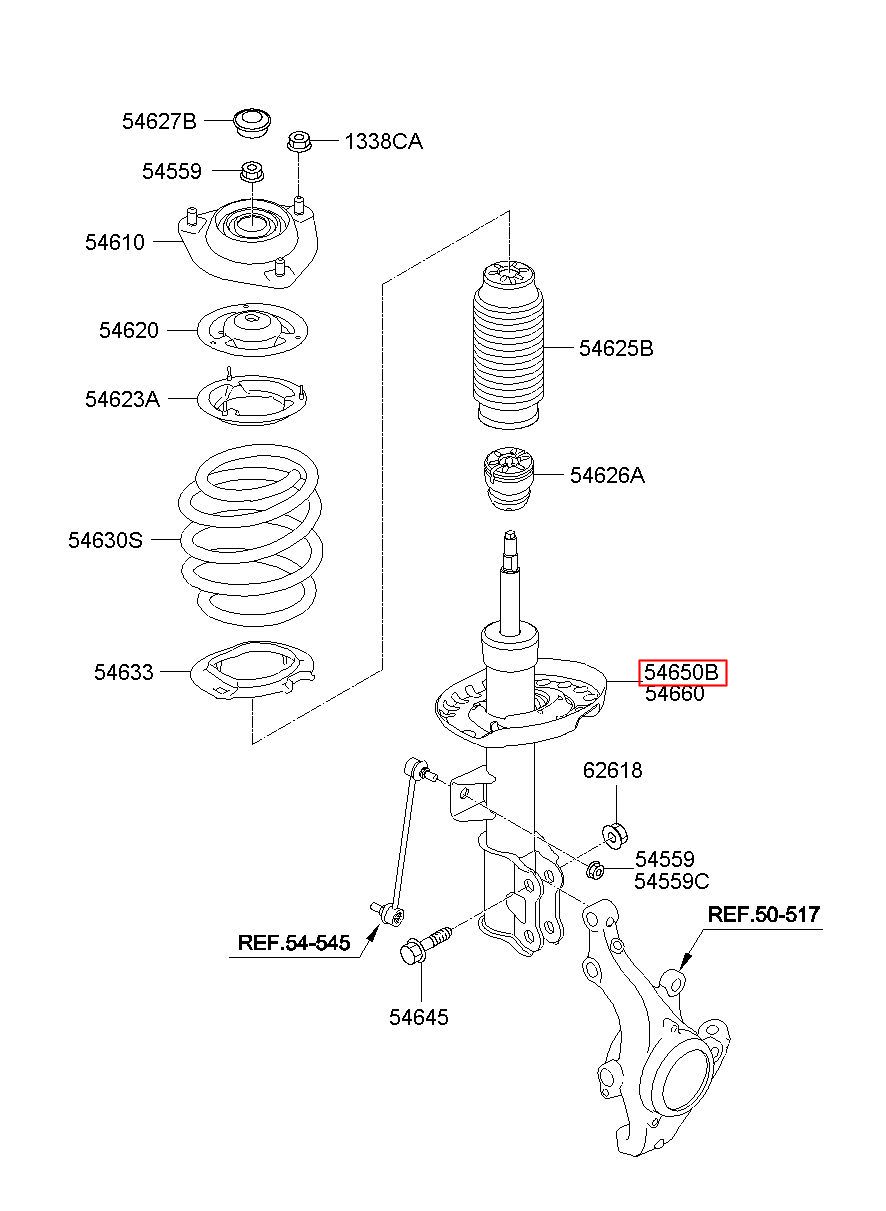 54627B
1338CA
54559
54610
54620
54623A
54630S
54633
54625B
54626A
54650B
54660
62618
54559
54559C
REF.50-517
REF.54-545
54645