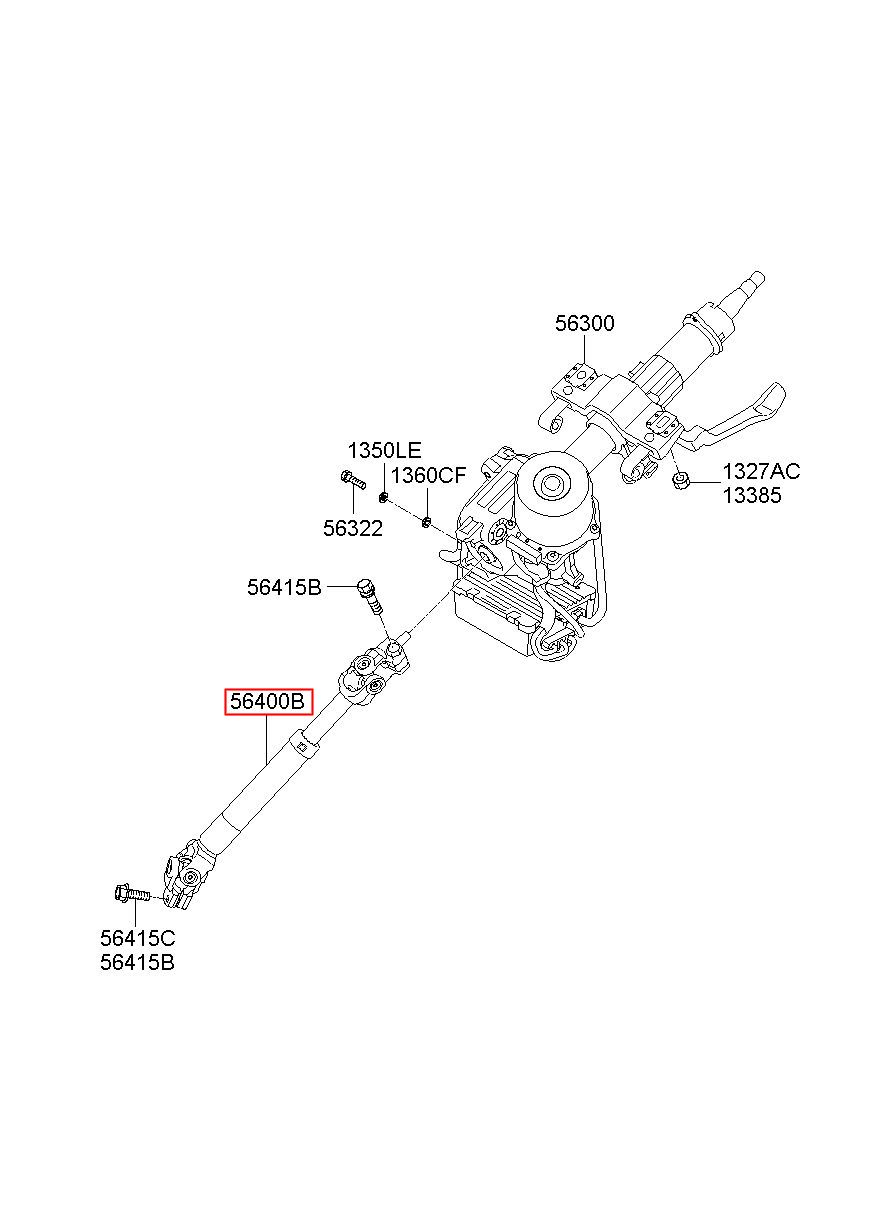 56300

1350LE
1360CF

1327AC
13385

56322

56415B

56400B

56415C
56415B