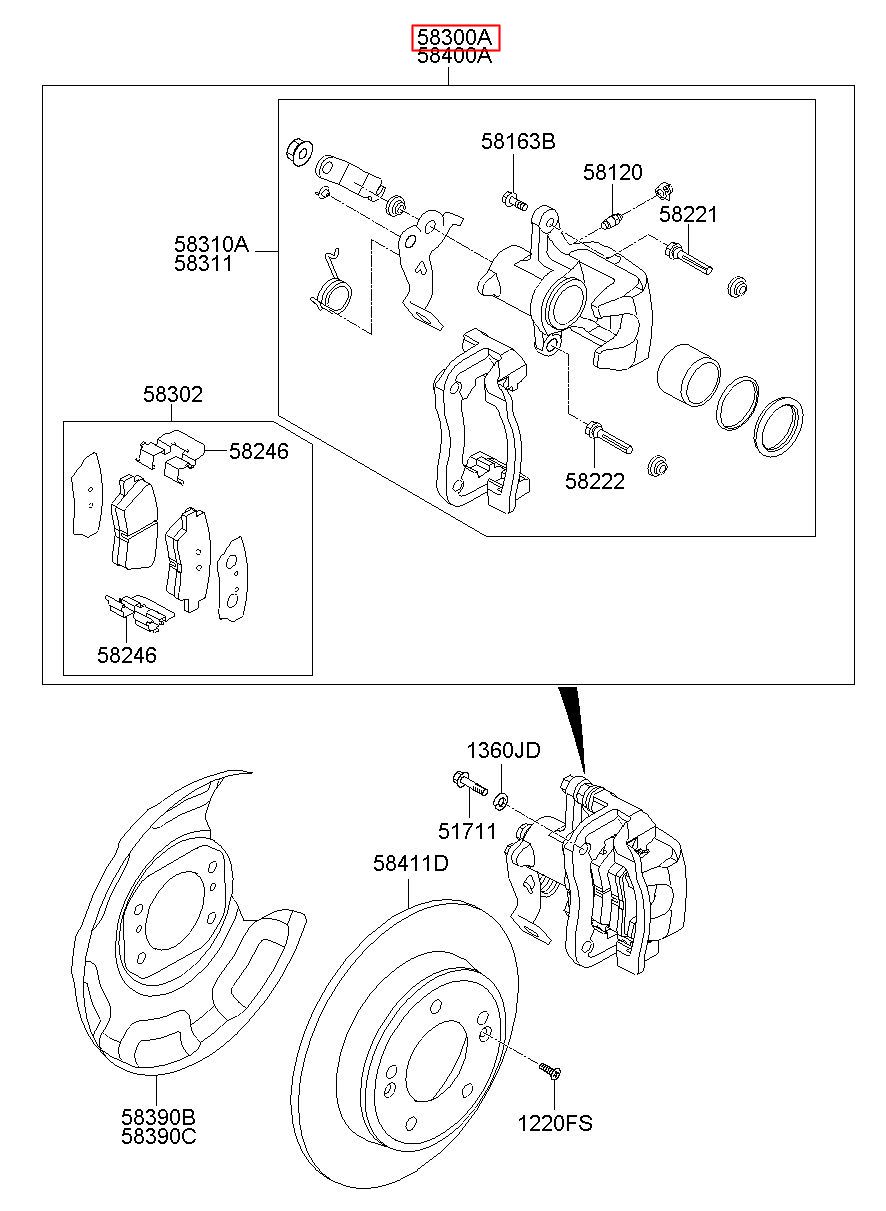 58300A
58400A

58163B
58120
58221
58310A
58311
58302
58246
58222
58246

1360JD
51711
58411D
58390B
58390C
1220FS