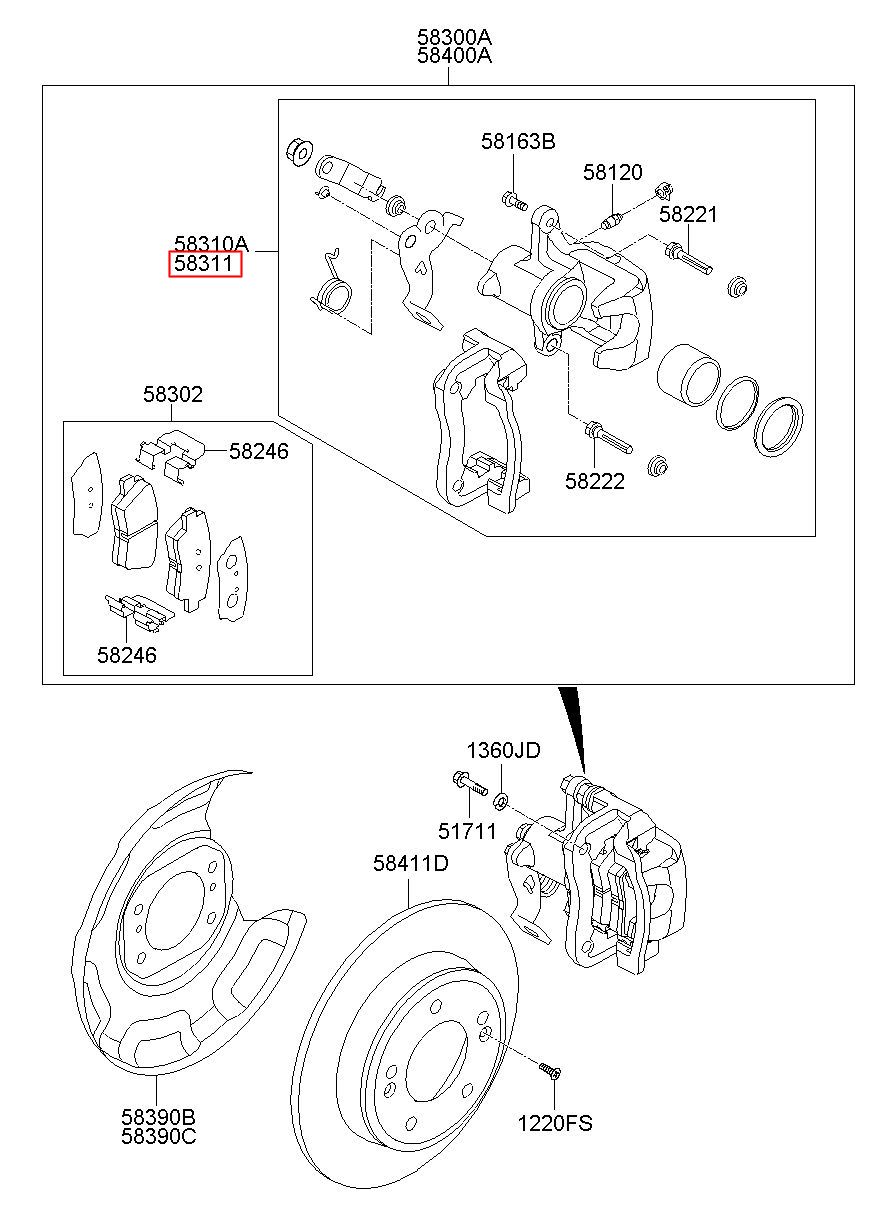 58300A
58400A

58163B
58120
58221
58310A
58311
58302
58246
58222
58246

1360JD
51711
58411D
58390B
58390C
1220FS