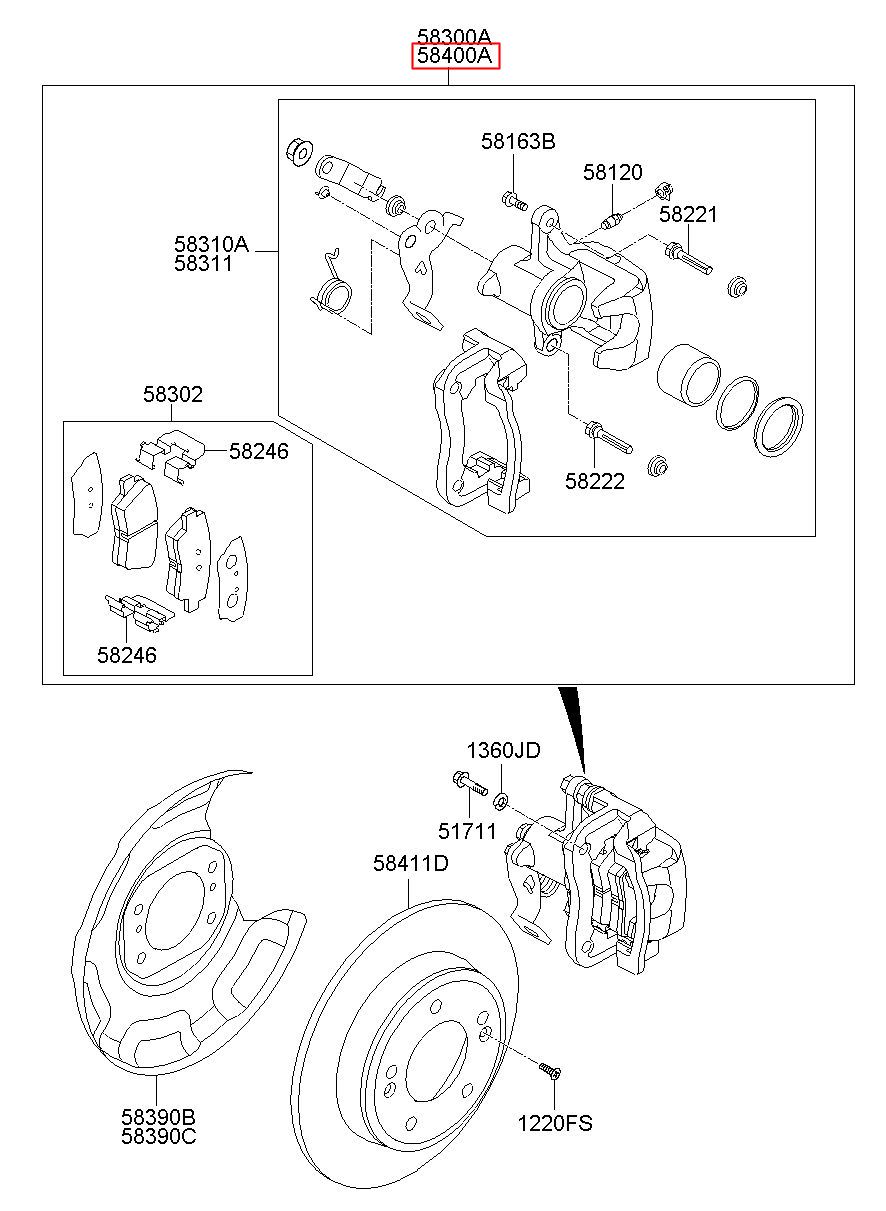 58300A
58400A

58163B
58120
58221
58310A
58311
58302
58246
58222
58246

1360JD
51711
58411D
58390B
58390C
1220FS