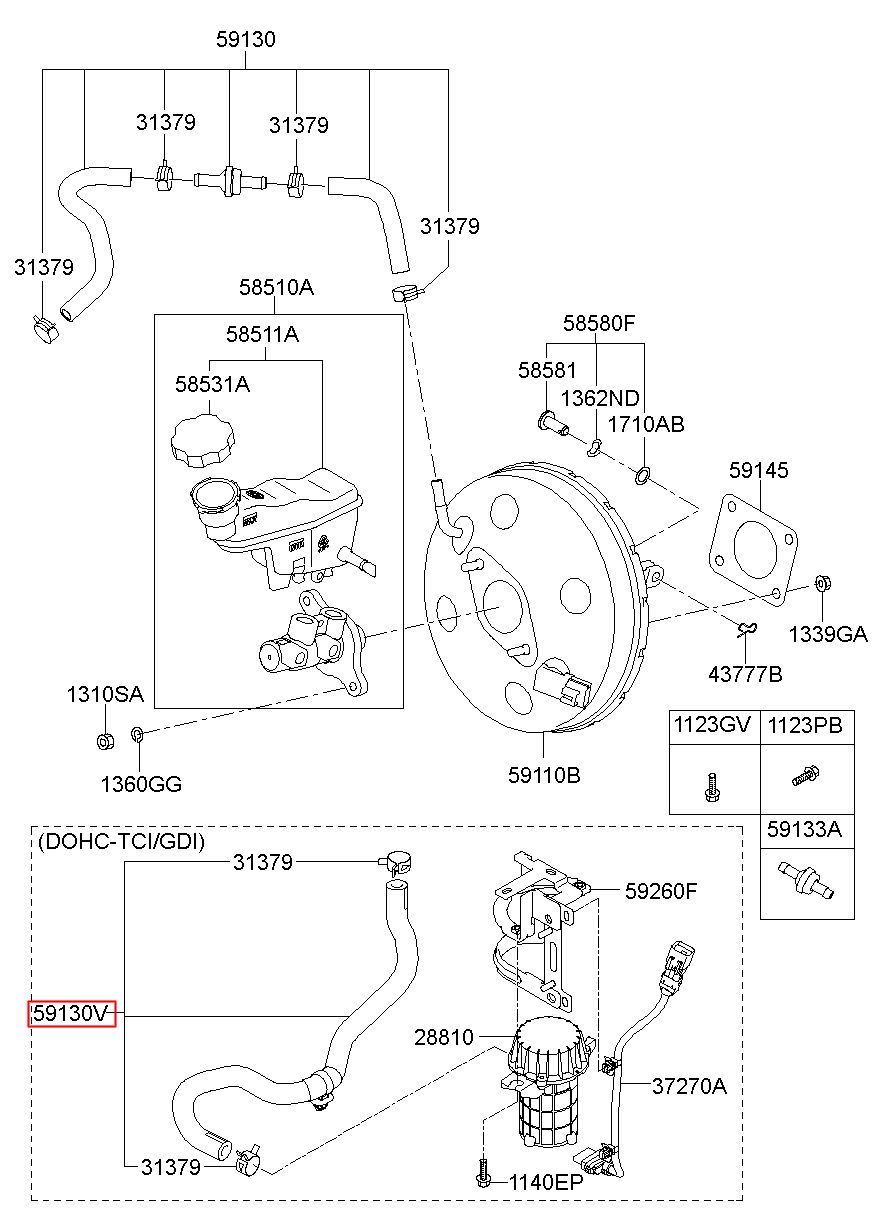 59130

31379

31379

31379

31379

58510A

58511A

58531A

58580F

58581

1362ND

1710AB

59145

1339GA

43777B

1310SA

1360GG

59110B

| 1123GV | 1123PB |
|---|---|
| | |

59133A

(DOHC-TCI/GDI)

31379

59260F

59130V

28810

37270A

31379

1140EP