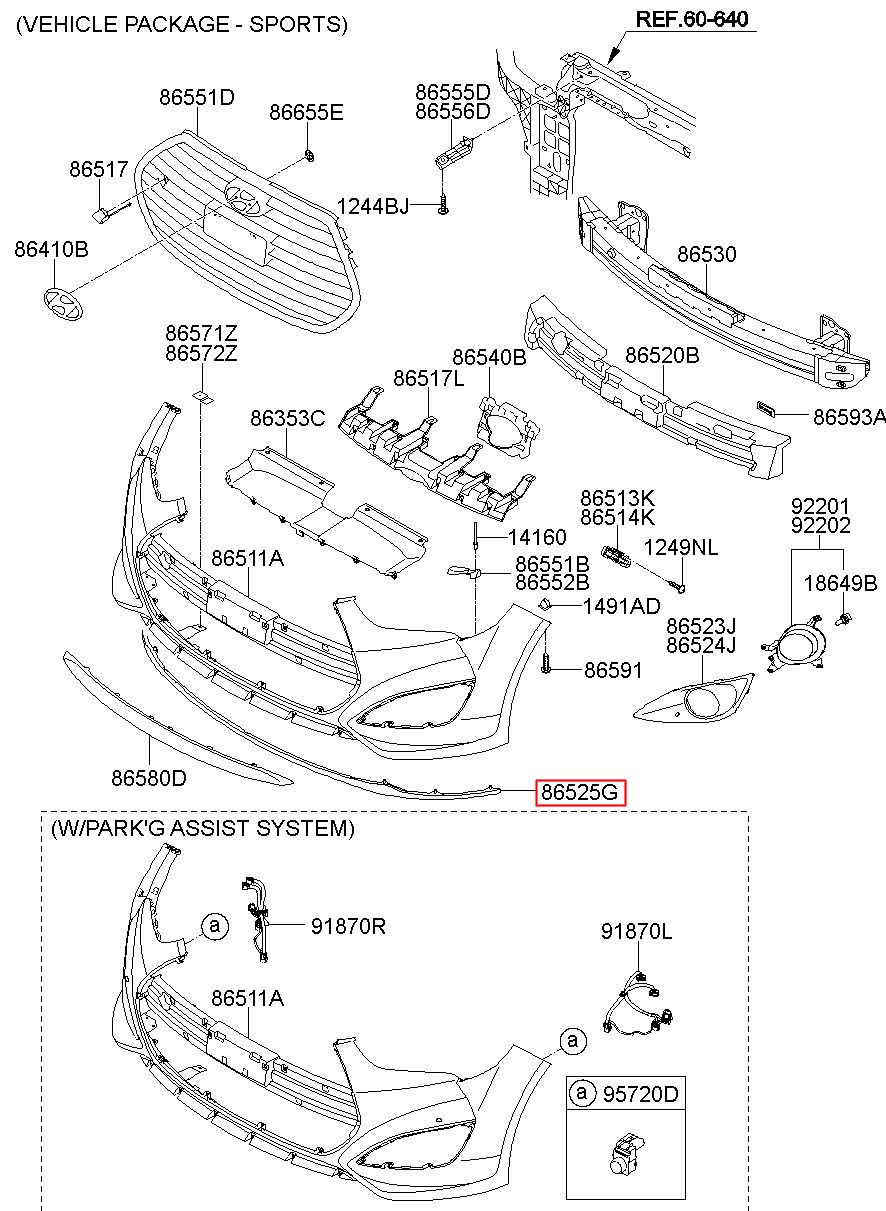 (VEHICLE PACKAGE - SPORTS)

REF.60-640

86551D
86655E
86555D
86556D
86517
1244BJ
86410B
86530
86571Z
86572Z
86540B
86517L
86520B
86353C
86593A
86513K
86514K
92201
92202
14160
1249NL
86511A
86551B
86552B
18649B
1491AD
86523J
86524J
86591
86580D
86525G

(W/PARK'G ASSIST SYSTEM)

a
91870R
91870L
86511A
a
a 95720D